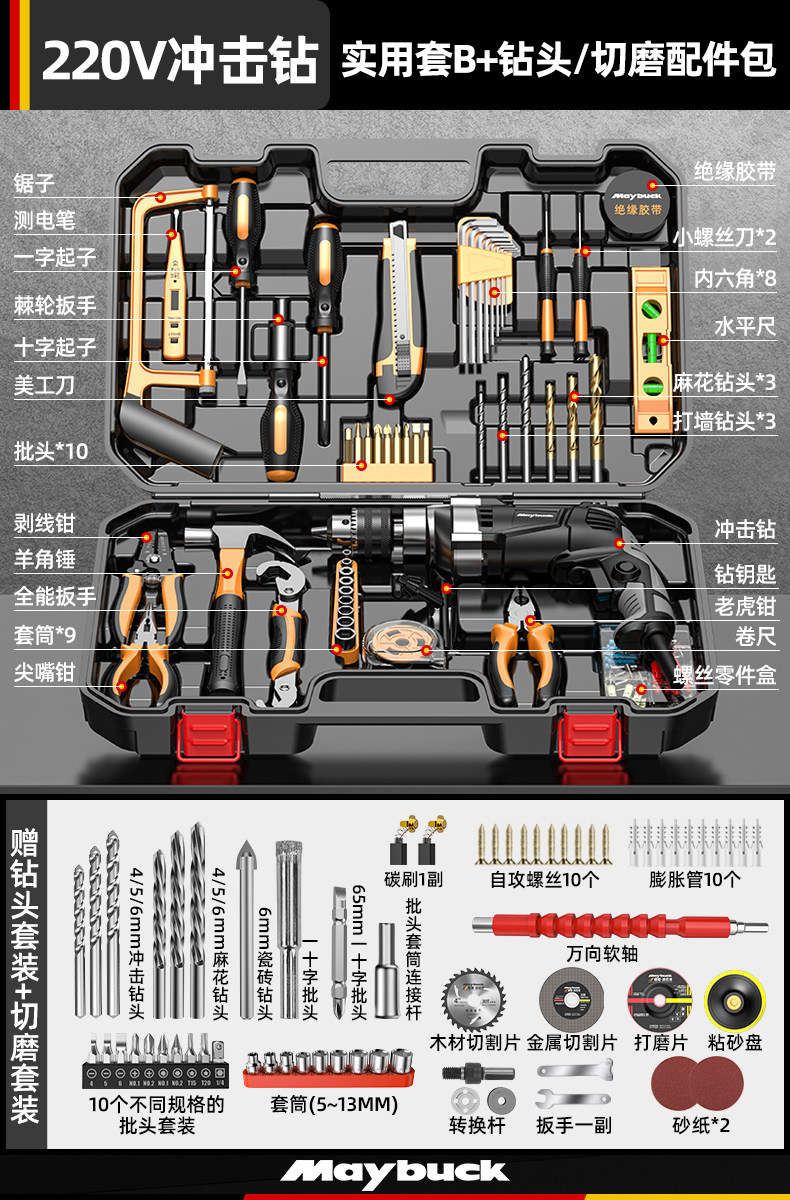 220V冲击钻
实用套B+钻头/切磨配件包

锯子
测电笔
一字起子
棘轮扳手
十字起子
美工刀
批头*10

Maybuck
绝缘胶带

绝缘胶带
小螺丝刀*2
内六角*8
水平尺
麻花钻头*3
打墙钻头*3

剥线钳
羊角锤
全能扳手
套筒*9
尖嘴钳

冲击钻
钻钥匙
老虎钳
卷尺
螺丝零件盒

赠钻头套装+切磨套装

4/5/6mm冲击钻头
4/5/6mm麻花钻头
6mm瓷砖钻头
一十字批头
65mm一十字批头
批头套筒连接杆
碳刷1副
自攻螺丝10个
膨胀管10个
万向软轴
木材切割片
金属切割片
打磨片
粘砂盘
10个不同规格的批头套装
套筒(5~13MM)
转换杆
扳手一副
砂纸*2

Maybuck