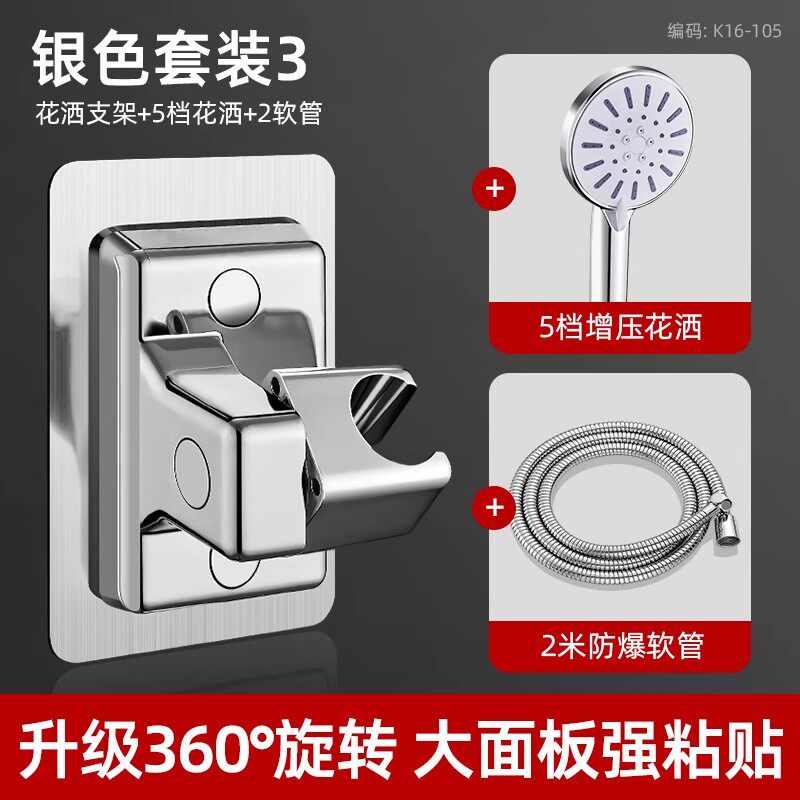 银色套装3
花洒支架+5档花洒+2软管

编码: K16-105

+
5档增压花洒

+
2米防爆软管

升级360°旋转 大面板强粘贴