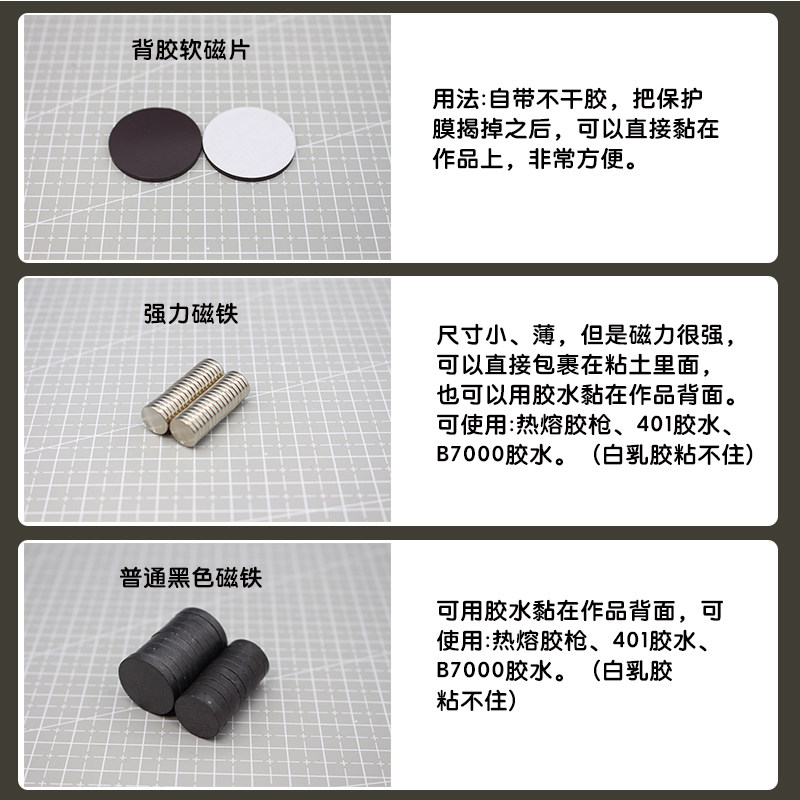 背胶软磁片

用法:自带不干胶，把保护膜揭掉之后，可以直接黏在作品上，非常方便。

强力磁铁

尺寸小、薄，但是磁力很强，可以直接包裹在粘土里面，也可以用胶水黏在作品背面。可使用:热熔胶枪、401胶水、B7000胶水。（白乳胶粘不住）

普通黑色磁铁

可用胶水黏在作品背面，可使用:热熔胶枪、401胶水、B7000胶水。（白乳胶粘不住）