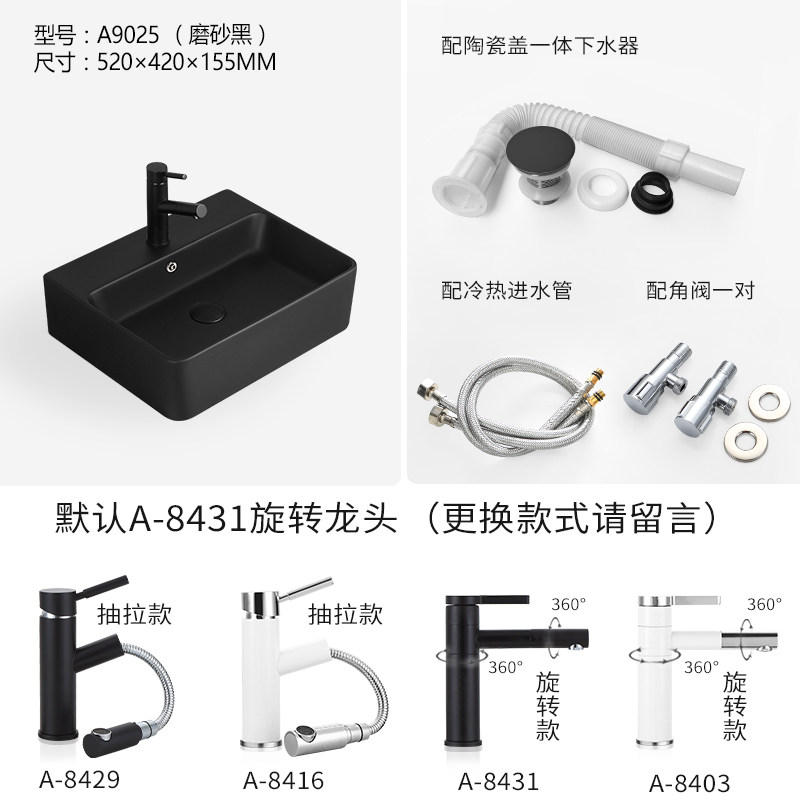 型号：A9025（磨砂黑）
尺寸：520×420×155MM

配陶瓷盖一体下水器

配冷热进水管

配角阀一对

默认A-8431旋转龙头（更换款式请留言）

抽拉款

A-8429

抽拉款

A-8416

360°
360°
旋转款

A-8431

360°
360°
旋转款

A-8403