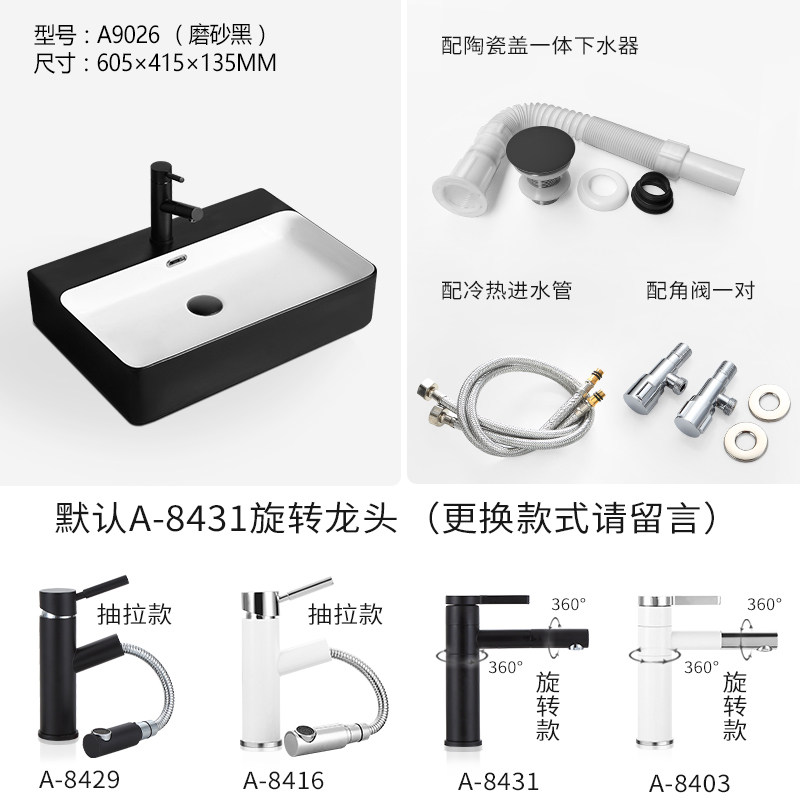 型号：A9026（磨砂黑）
尺寸：605×415×135MM

配陶瓷盖一体下水器

配冷热进水管

配角阀一对

默认A-8431旋转龙头（更换款式请留言）

抽拉款
A-8429

抽拉款
A-8416

360°
360°
旋转款
A-8431

360°
360°
旋转款
A-8403