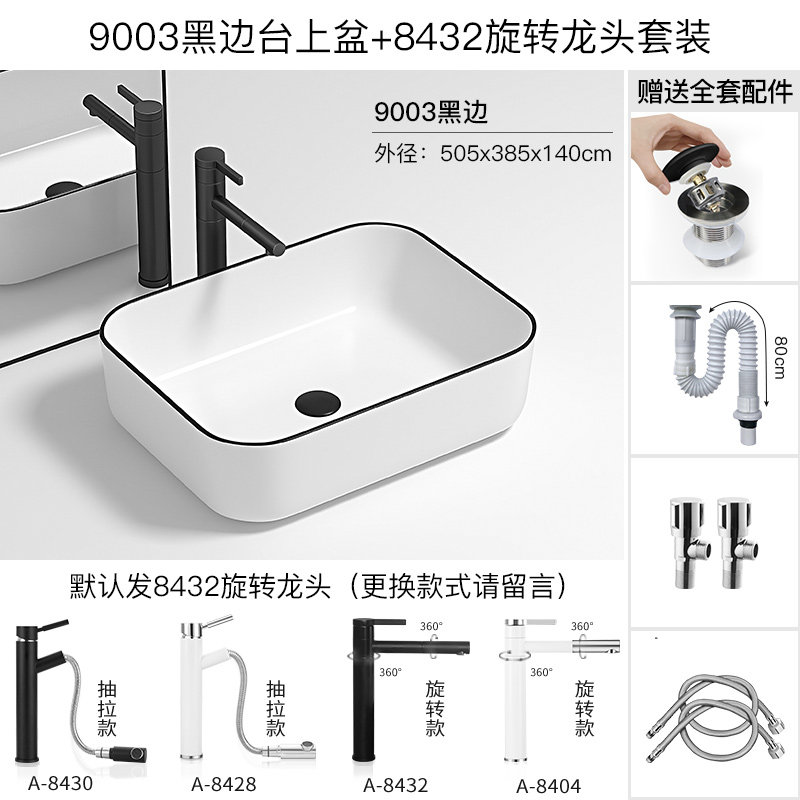 9003黑边台上盆+8432旋转龙头套装

9003黑边

外径：505x385x140cm

赠送全套配件

80cm

默认发8432旋转龙头（更换款式请留言）

抽拉款

A-8430

抽拉款

A-8428

360°

360°

旋转款

A-8432

360°

360°

旋转款

A-8404