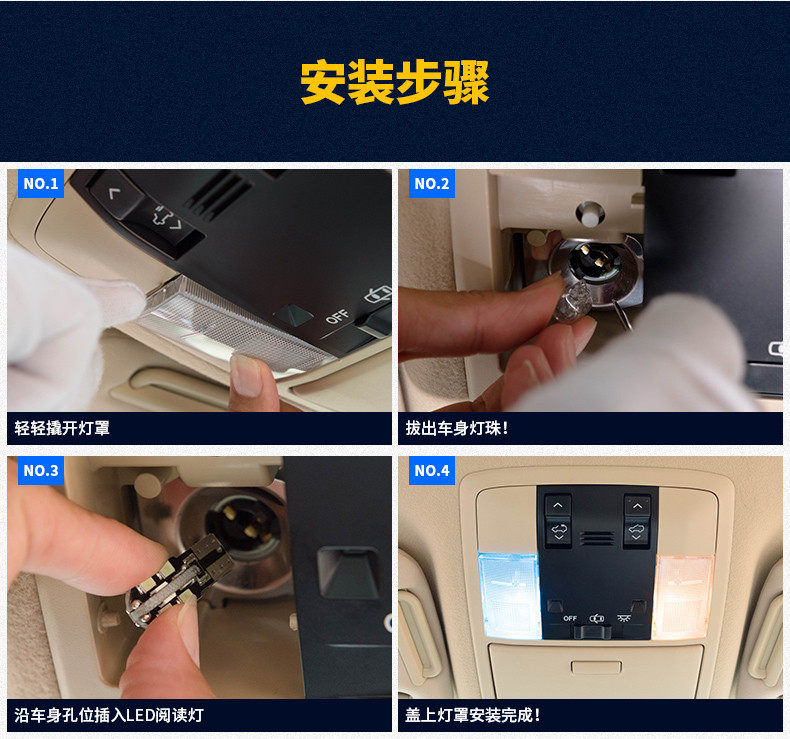 安装步骤

NO.1

OFF

轻轻撬开灯罩

NO.2

拔出车身灯珠!

NO.3

沿车身孔位插入LED阅读灯

NO.4

OFF

盖上灯罩安装完成!