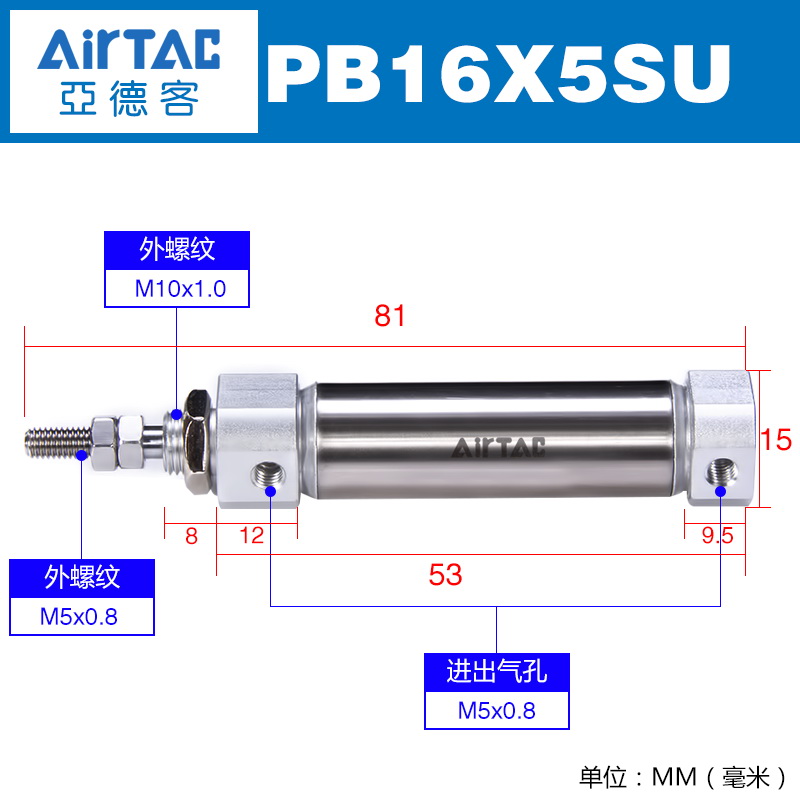 AirTAC
亞德客

PB16X5SU

外螺纹
M10x1.0

81

AirTAC

15

8
12
9.5
53

外螺纹
M5x0.8

进出气孔
M5x0.8

单位：MM（毫米）