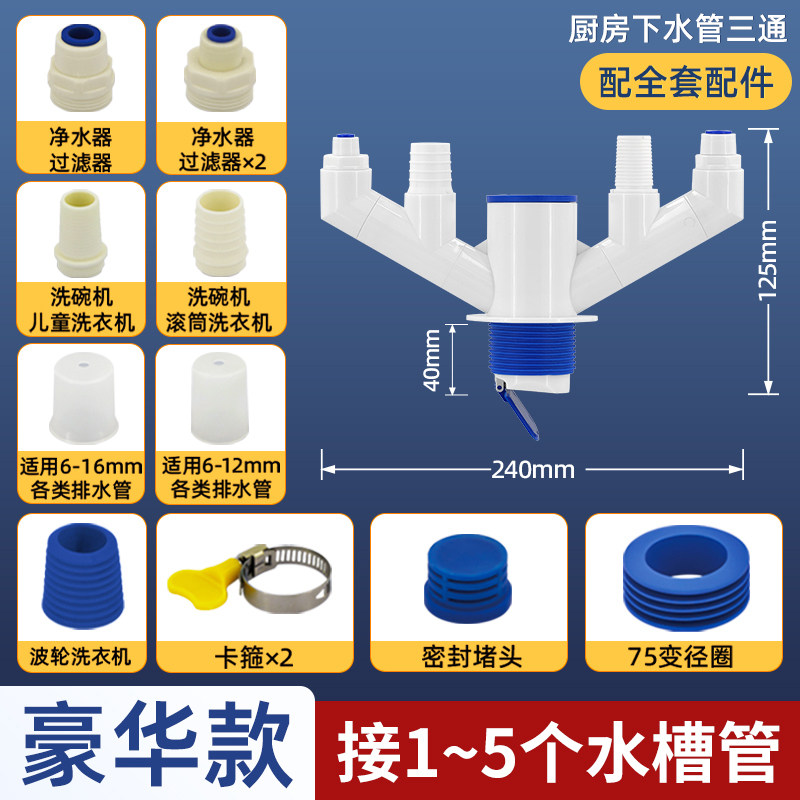 净水器
过滤器

净水器
过滤器×2

洗碗机
儿童洗衣机

洗碗机
滚筒洗衣机

适用6-16mm
各类排水管

适用6-12mm
各类排水管

厨房下水管三通

配全套配件

125mm

40mm

240mm

波轮洗衣机

卡箍×2

密封堵头

75变径圈

豪华款

接1~5个水槽管