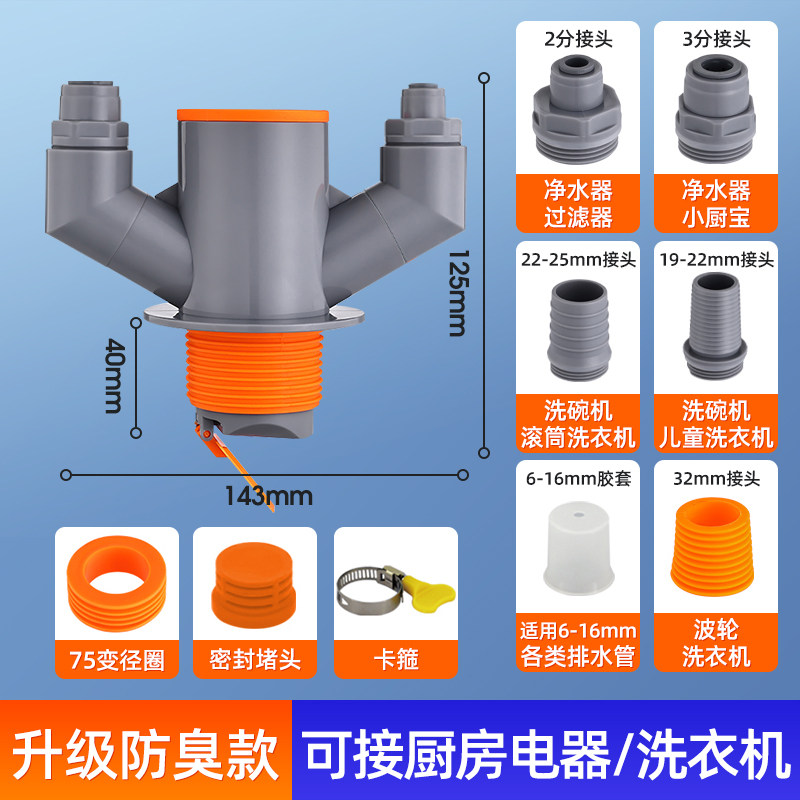 125mm

40mm

143mm

2分接头

净水器
过滤器

3分接头

净水器
小厨宝

22-25mm接头

洗碗机
滚筒洗衣机

19-22mm接头

洗碗机
儿童洗衣机

6-16mm胶套

适用6-16mm
各类排水管

32mm接头

波轮
洗衣机

75变径圈

密封堵头

卡箍

升级防臭款

可接厨房电器/洗衣机