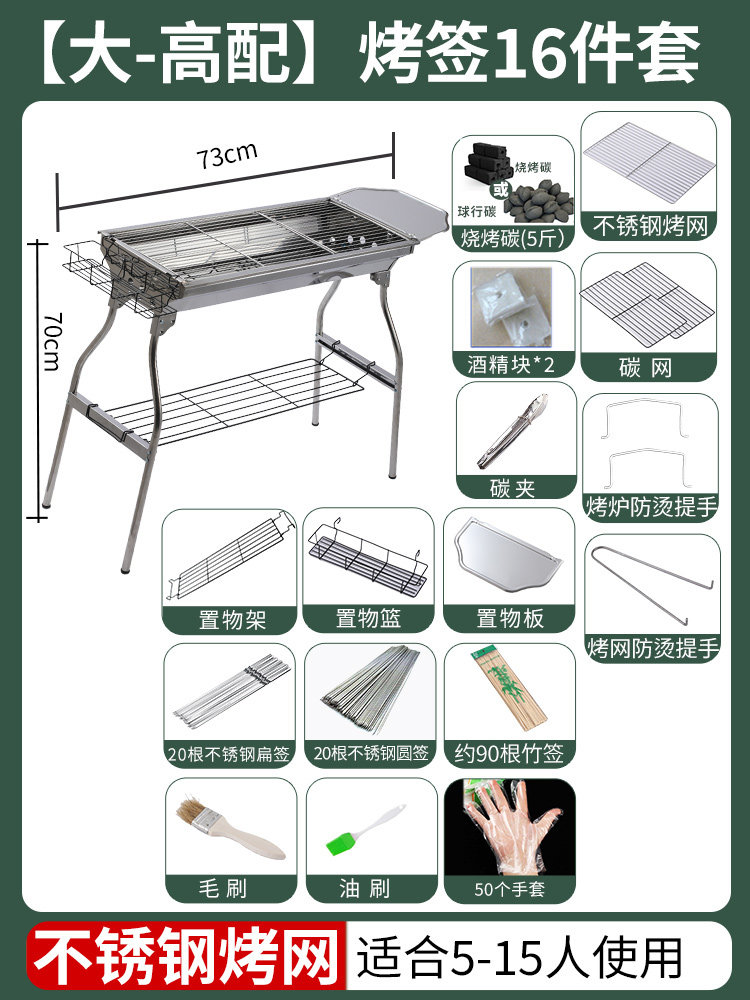 【大-高配】烤签16件套

73cm

70cm

烧烤碳
或
球行碳
烧烤碳(5斤)

不锈钢烤网

酒精块*2

碳 网

碳 夹

烤炉防烫提手

置物架

置物篮

置物板

烤网防烫提手

20根不锈钢扁签

20根不锈钢圆签

约90根竹签

毛 刷

油 刷

50个手套

不锈钢烤网

适合5-15人使用