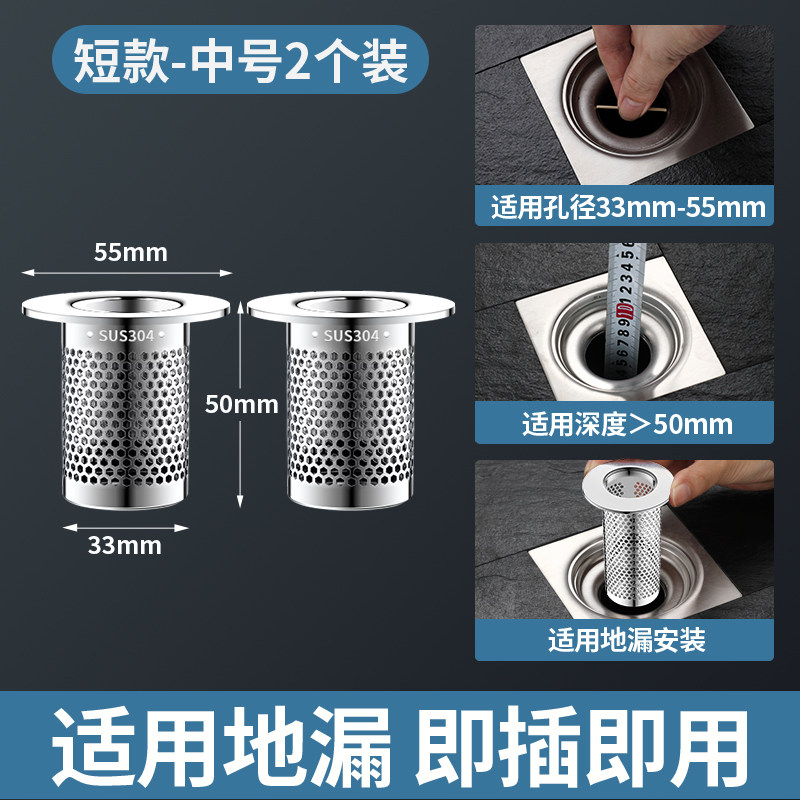 短款-中号2个装

55mm

SUS304

SUS304

50mm

33mm

适用孔径33mm-55mm

适用深度＞50mm

适用地漏安装

适用地漏 即插即用