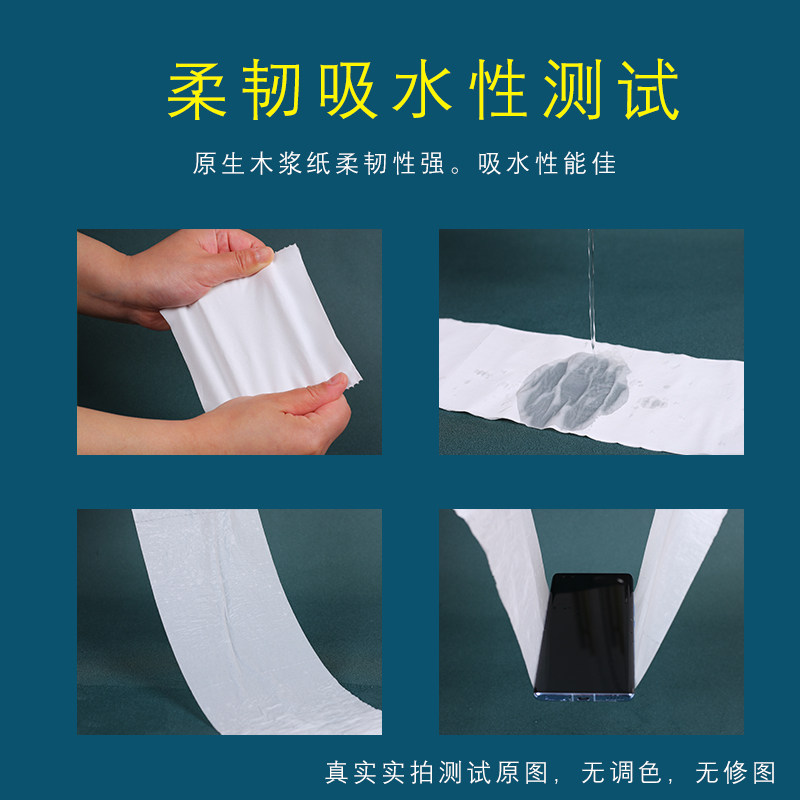 柔韧吸水性测试

原生木浆纸柔韧性强。吸水性能佳

真实实拍测试原图，无调色，无修图