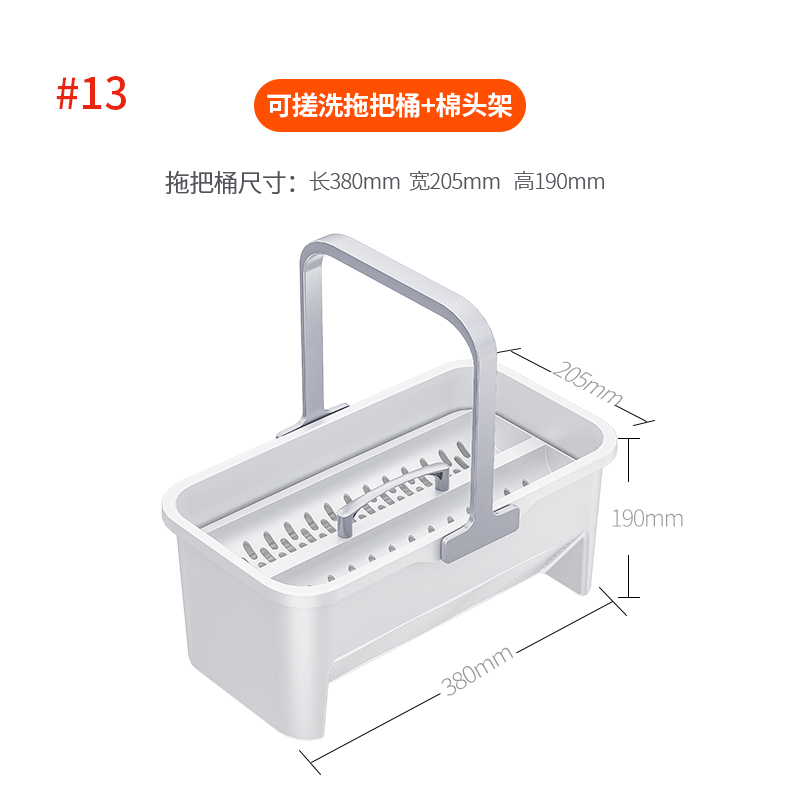 #13

可搓洗拖把桶+棉头架

拖把桶尺寸：长380mm 宽205mm 高190mm

205mm

190mm

380mm