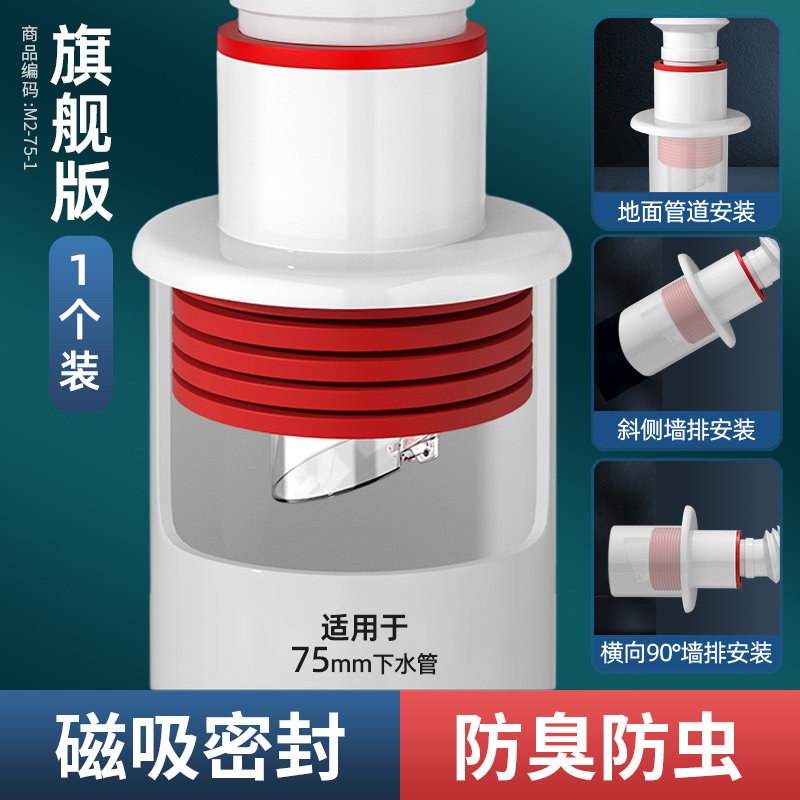 商品编码:M2-75-1

旗舰版

1个装

适用于
75mm下水管

地面管道安装

斜侧墙排安装

横向90°墙排安装

磁吸密封

防臭防虫