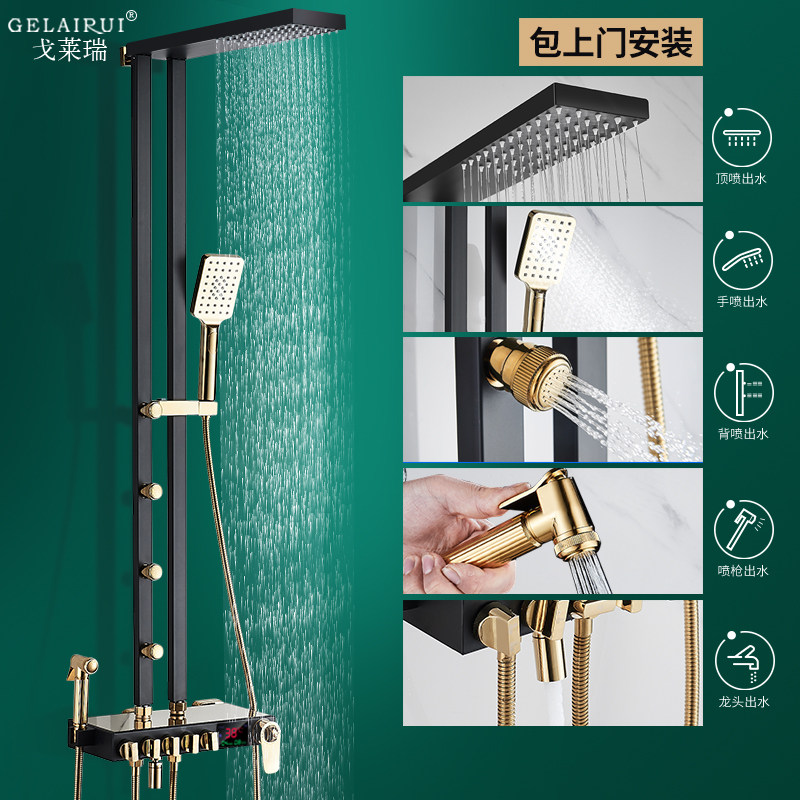 GELAIRUI®
戈莱瑞

包上门安装

顶喷出水

手喷出水

背喷出水

喷枪出水

龙头出水

38