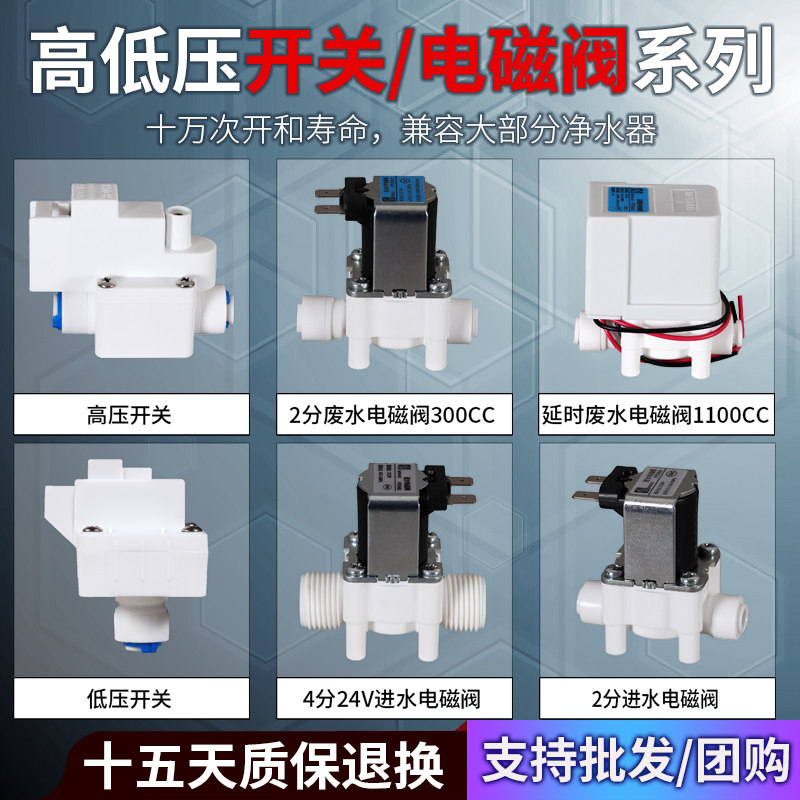 高低压开关/电磁阀系列

十万次开和寿命，兼容大部分净水器

高压开关

2分废水电磁阀300CC

延时废水电磁阀1100CC

低压开关

4分24V进水电磁阀

2分进水电磁阀

十五天质保退换

支持批发/团购