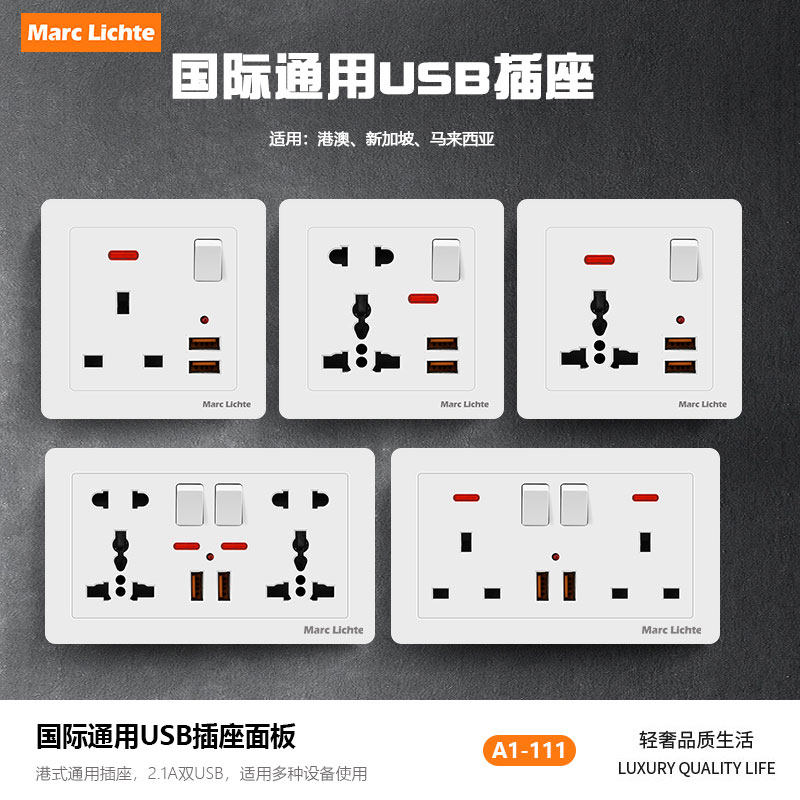 Marc Lichte

国际通用USB插座

适用：港澳、新加坡、马来西亚

Marc Lichte

Marc Lichte

Marc Lichte

Marc Lichte

Marc Lichte

国际通用USB插座面板

港式通用插座，2.1A双USB，适用多种设备使用

A1-111

轻奢品质生活

LUXURY QUALITY LIFE