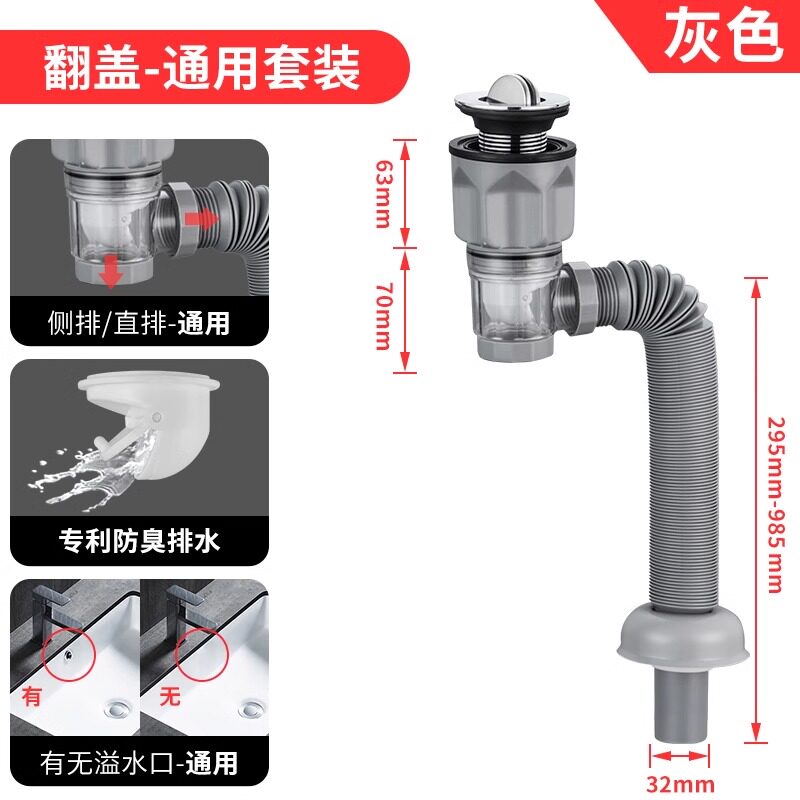 翻盖-通用套装

灰色

侧排/直排-通用

专利防臭排水

有

无

有无溢水口-通用

63mm

70mm

295mm-985mm

32mm