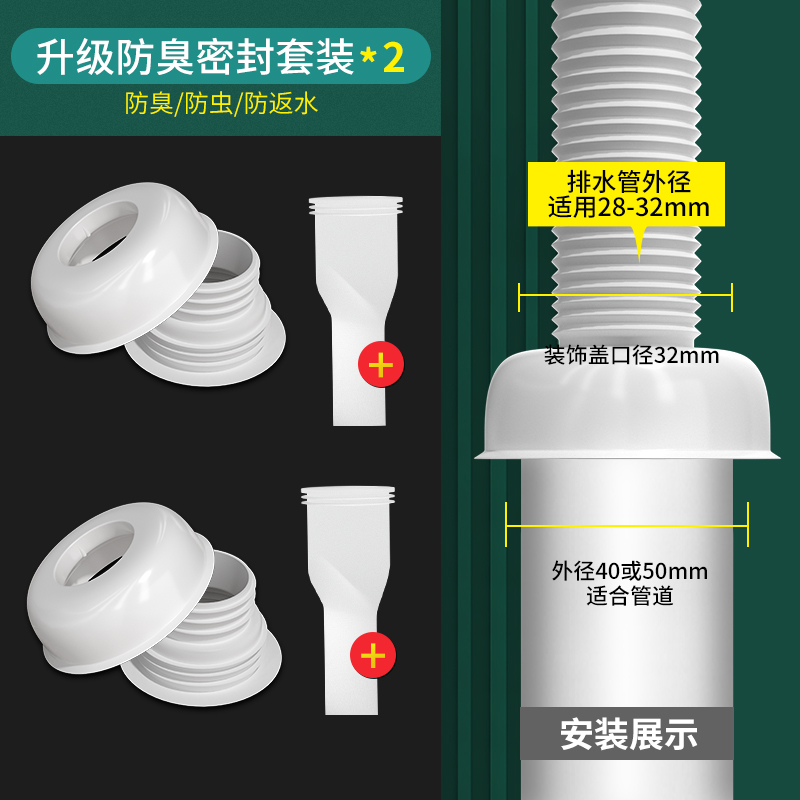 升级防臭密封套装*2

防臭/防虫/防返水

+

+

排水管外径
适用28-32mm

装饰盖口径32mm

外径40或50mm
适合管道

安装展示