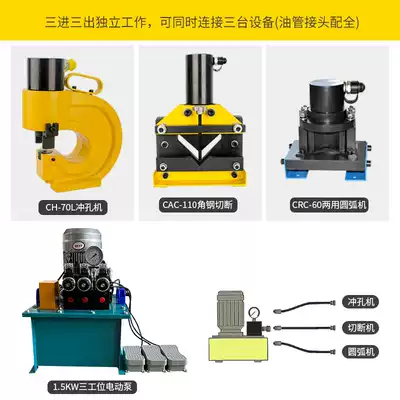 三进三出独立工作，可同时连接三台设备(油管接头配全)

CH-70L冲孔机

CAC-110角钢切断

CRC-60两用圆弧机

1.5KW三工位电动泵

冲孔机

切断机

圆弧机