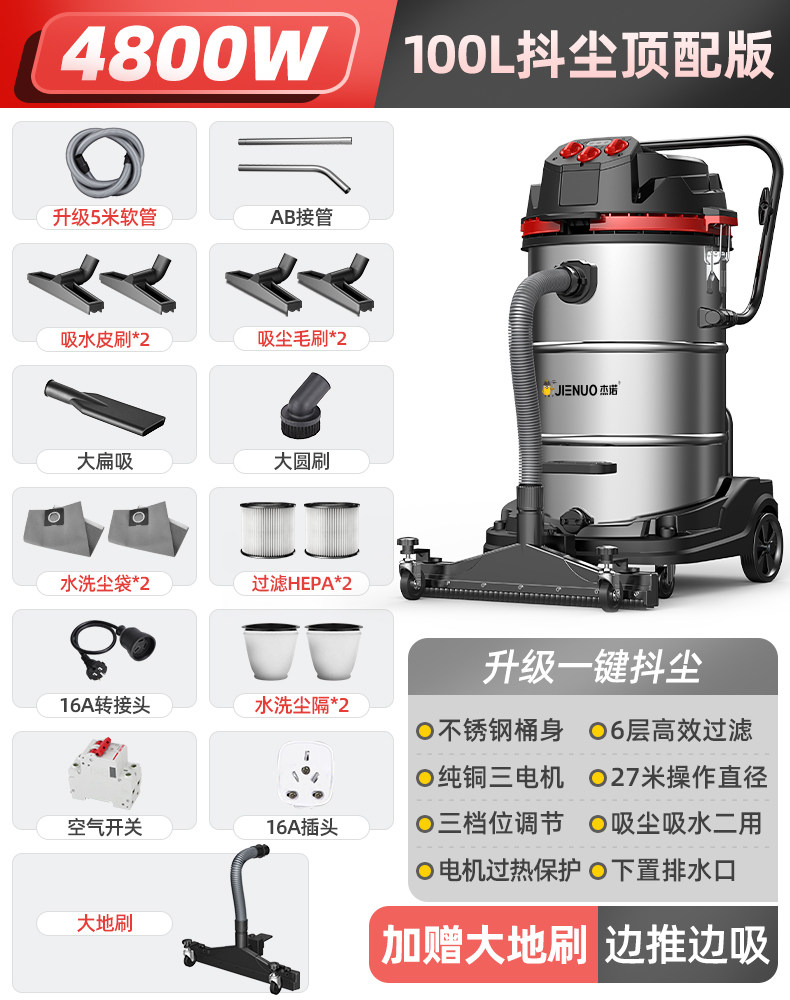 4800W

100L抖尘顶配版

升级5米软管

AB接管

吸水皮刷*2

吸尘毛刷*2

大扁吸

大圆刷

水洗尘袋*2

过滤HEPA*2

16A转接头

水洗尘隔*2

空气开关

16A插头

大地刷

JIENUO 杰诺

升级一键抖尘

不锈钢桶身

6层高效过滤

纯铜三电机

27米操作直径

三档位调节

吸尘吸水二用

电机过热保护

下置排水口

加赠大地刷

边推边吸