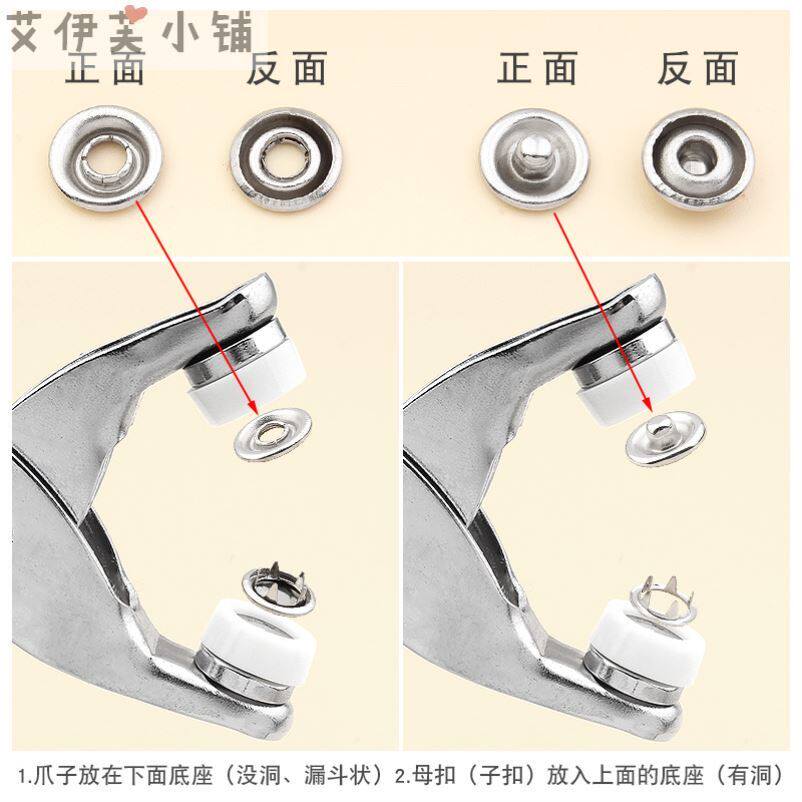 艾伊美小铺

正面 反面 正面 反面

1.爪子放在下面底座（没洞、漏斗状）2.母扣（子扣）放入上面的底座（有洞）