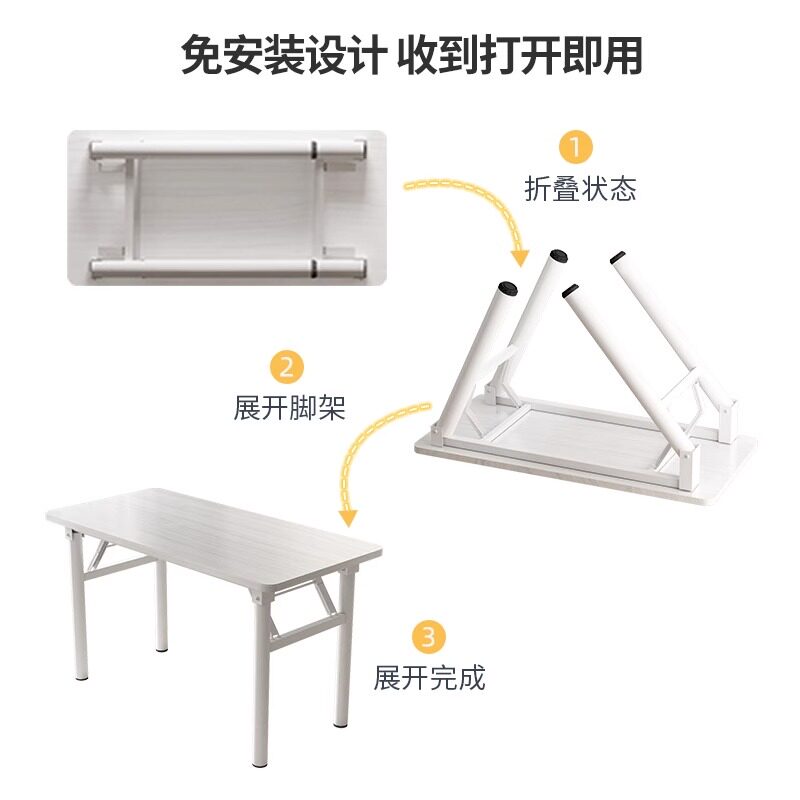 免安装设计 收到打开即用

1
折叠状态

2
展开脚架

3
展开完成