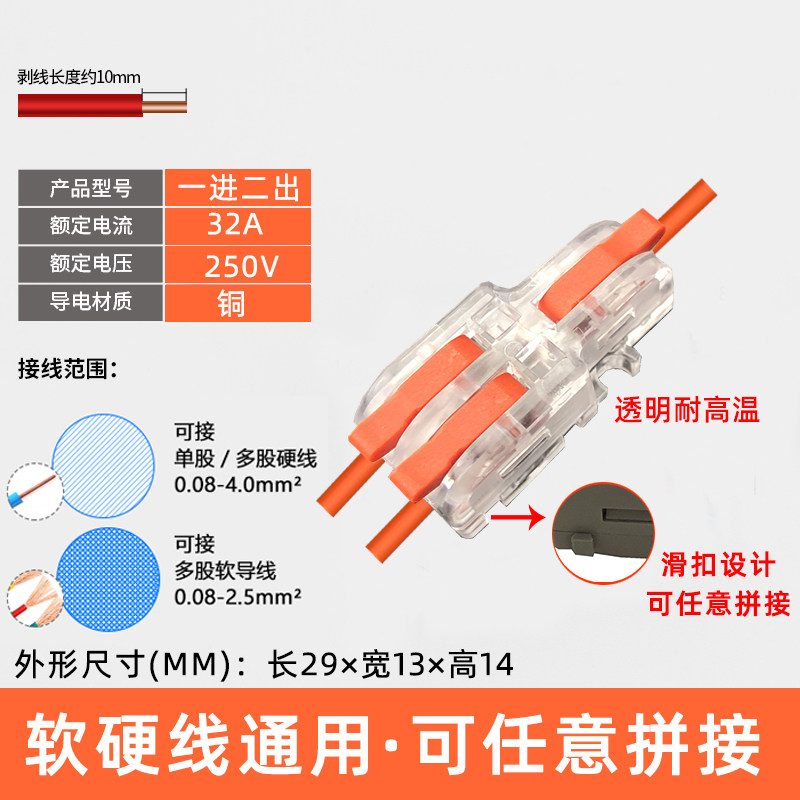 剥线长度约10mm

| 产品型号 | 一进二出 |
|---|---|
| 额定电流 | 32A |
| 额定电压 | 250V |
| 导电材质 | 铜 |

接线范围：

可接
单股 / 多股硬线
0.08-4.0mm²

可接
多股软导线
0.08-2.5mm²

透明耐高温

滑扣设计
可任意拼接

外形尺寸(MM)：长29×宽13×高14

软硬线通用·可任意拼接