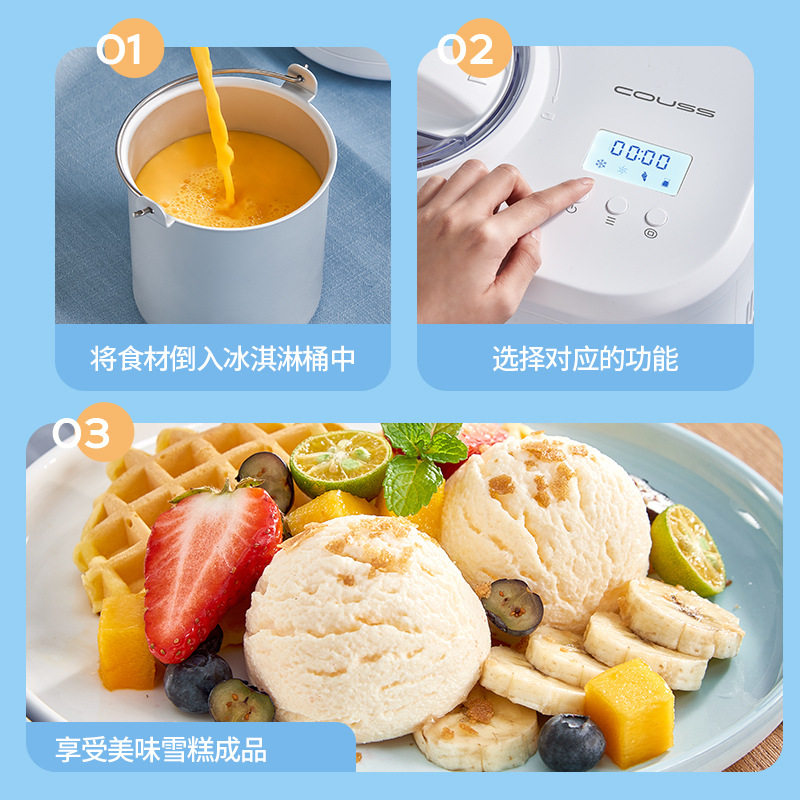 01

将食材倒入冰淇淋桶中

02

COUSS

00:00

选择对应的功能

03

享受美味雪糕成品