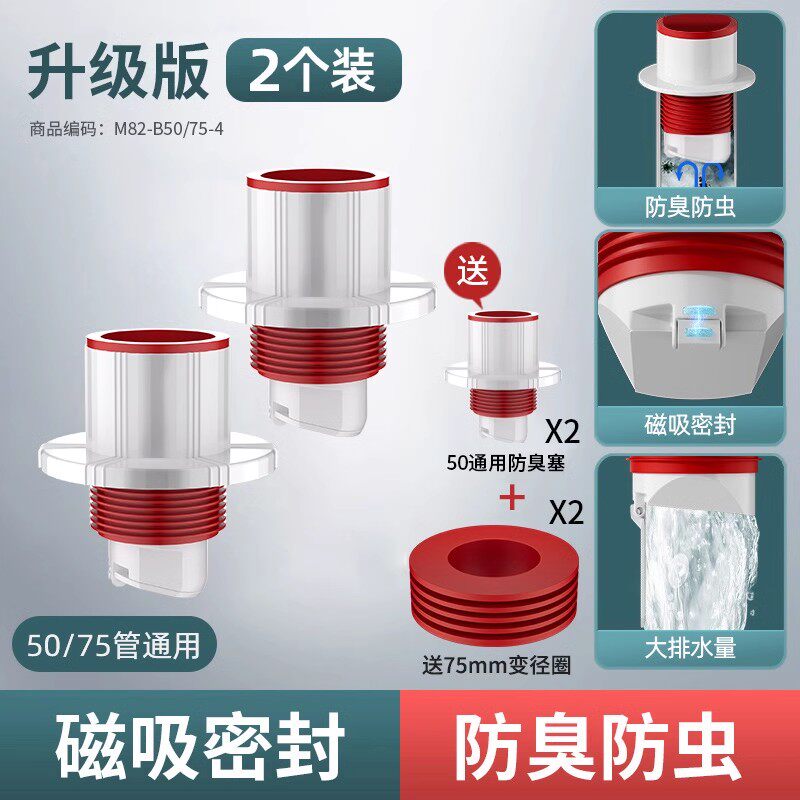 升级版 2个装

商品编码：M82-B50/75-4

送

X2

50通用防臭塞

+

X2

送75mm变径圈

50/75管通用

防臭防虫

磁吸密封

大排水量

磁吸密封

防臭防虫