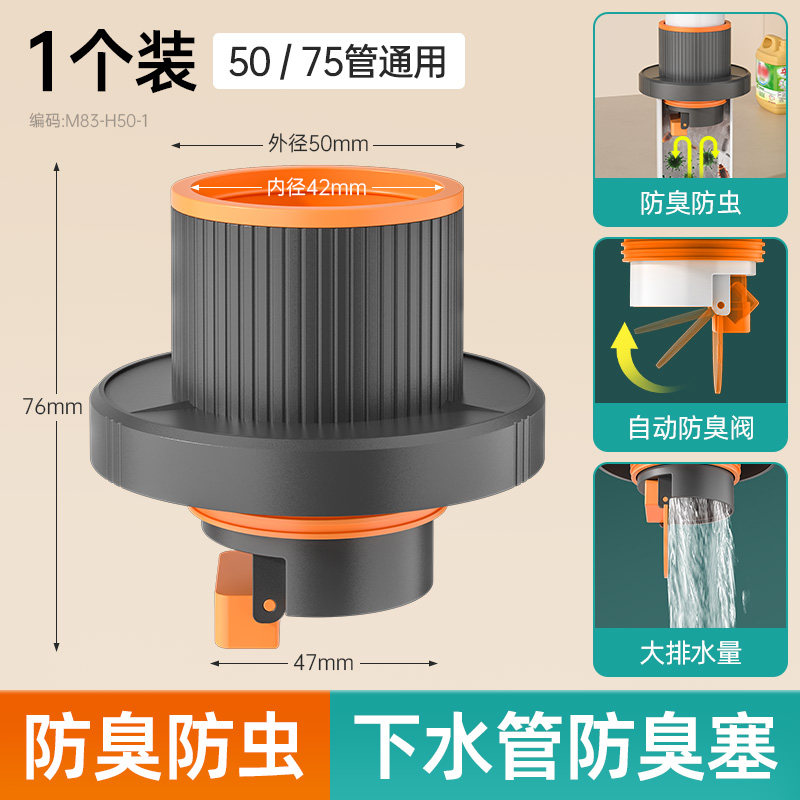 1个装 50 / 75管通用

编码:M83-H50-1

外径50mm

内径42mm

76mm

47mm

防臭防虫

自动防臭阀

大排水量

防臭防虫 下水管防臭塞