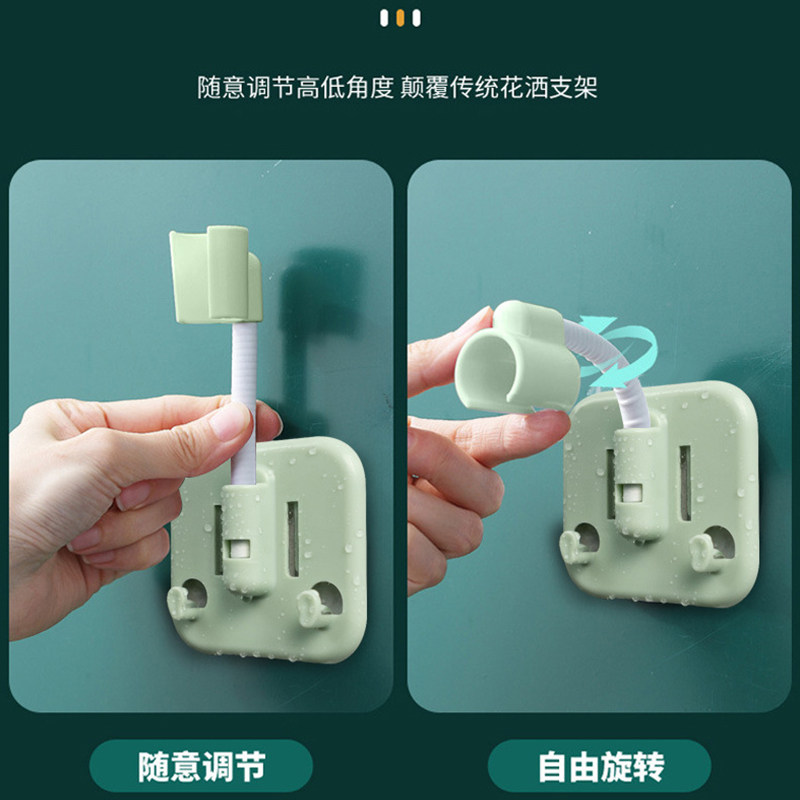 随意调节高低角度 颠覆传统花洒支架

随意调节

自由旋转