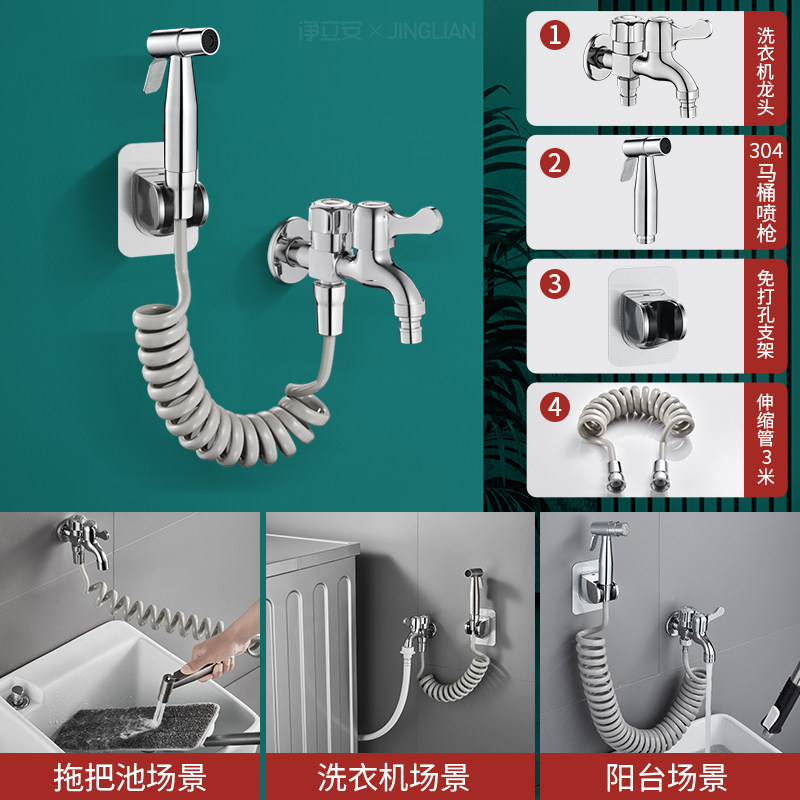 净立安 × JINGLIAN

1
洗衣机龙头

2
304马桶喷枪

3
免打孔支架

4
伸缩管3米

拖把池场景

洗衣机场景

阳台场景