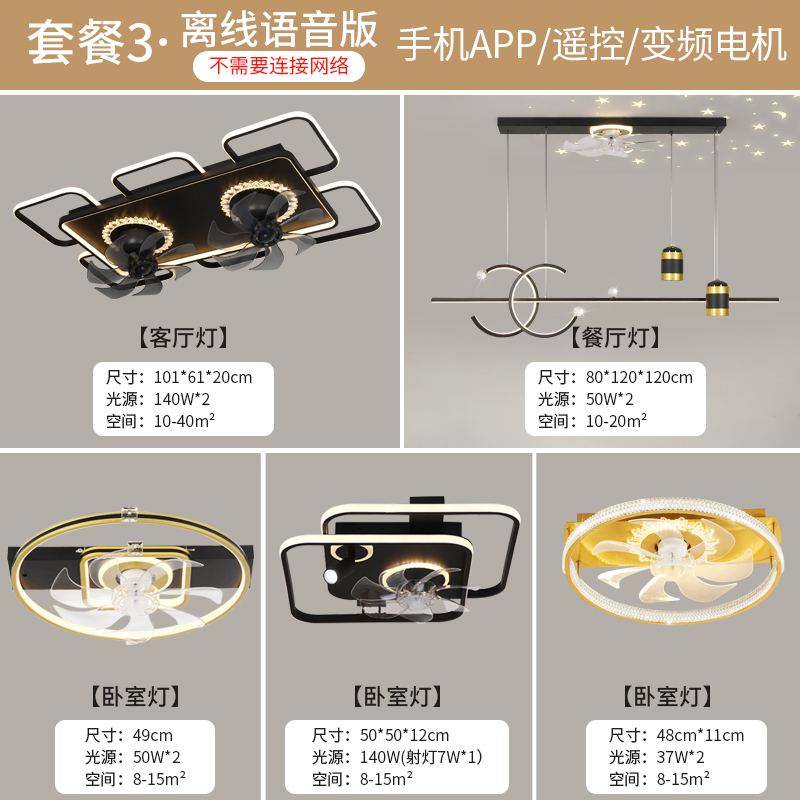 套餐3· 离线语音版
不需要连接网络
手机APP/遥控/变频电机

【客厅灯】
尺寸：101*61*20cm
光源：140W*2
空间：10-40m²

【餐厅灯】
尺寸：80*120*120cm
光源：50W*2
空间：10-20m²

【卧室灯】
尺寸：49cm
光源：50W*2
空间：8-15m²

【卧室灯】
尺寸：50*50*12cm
光源：140W(射灯7W*1)
空间：8-15m²

【卧室灯】
尺寸：48cm*11cm
光源：37W*2
空间：8-15m²