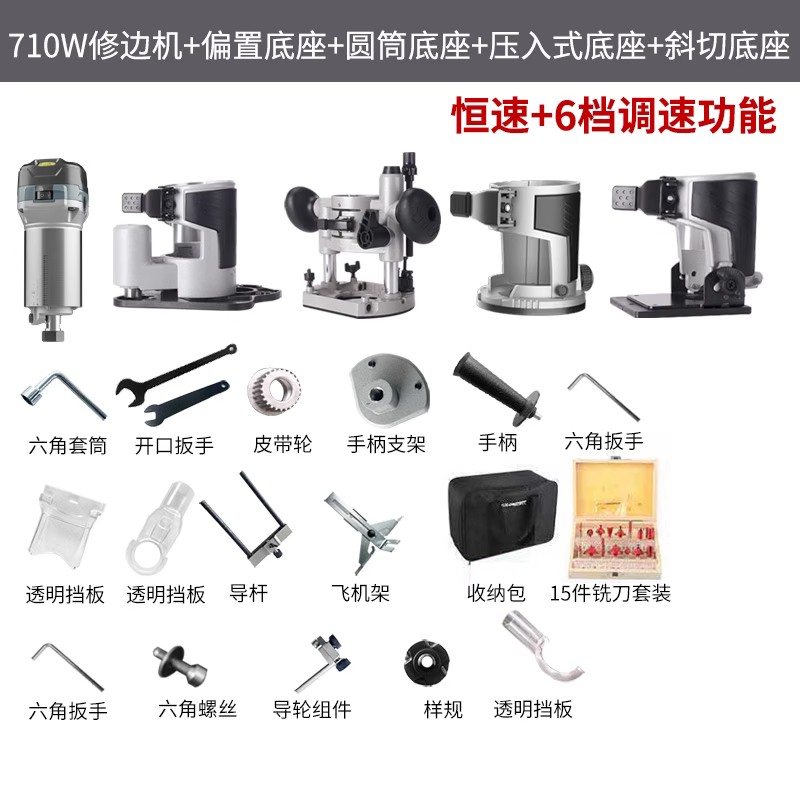 710W修边机+偏置底座+圆筒底座+压入式底座+斜切底座

恒速+6档调速功能

六角套筒 开口扳手 皮带轮 手柄支架 手柄 六角扳手

透明挡板 透明挡板 导杆 飞机架 收纳包 15件铣刀套装

六角扳手 六角螺丝 导轮组件 样规 透明挡板