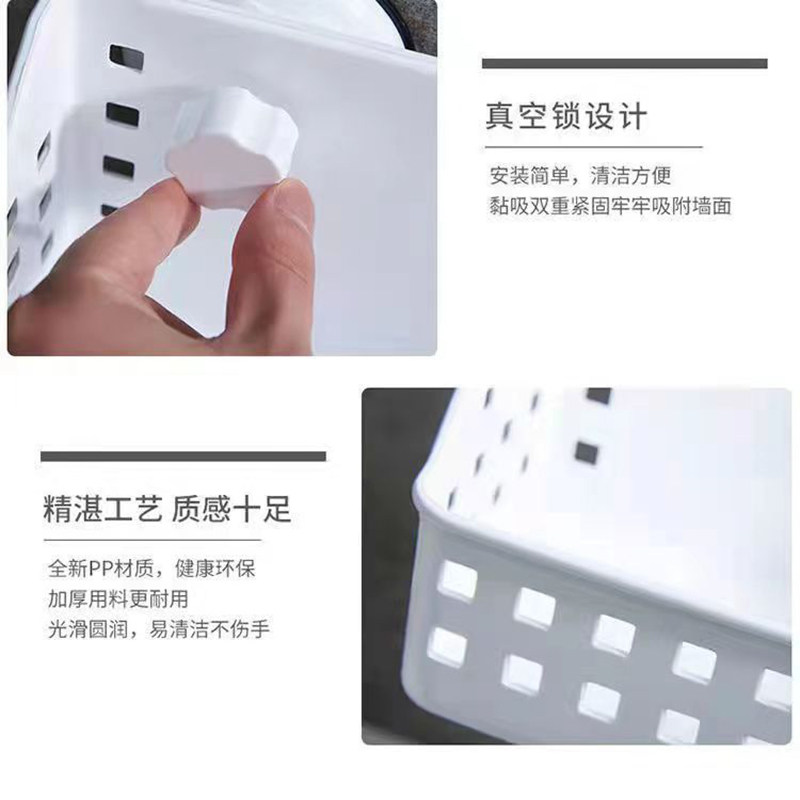 真空锁设计

安装简单，清洁方便
黏吸双重紧固牢牢吸附墙面

精湛工艺 质感十足

全新PP材质，健康环保
加厚用料更耐用
光滑圆润，易清洁不伤手