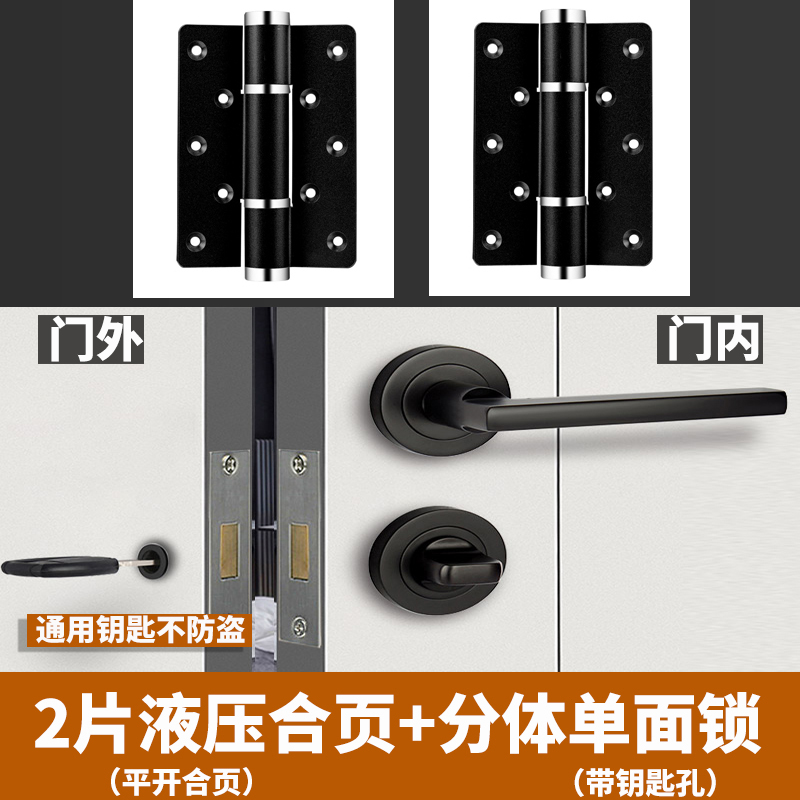 门外

门内

通用钥匙不防盗

2片液压合页+分体单面锁

（平开合页）

（带钥匙孔）