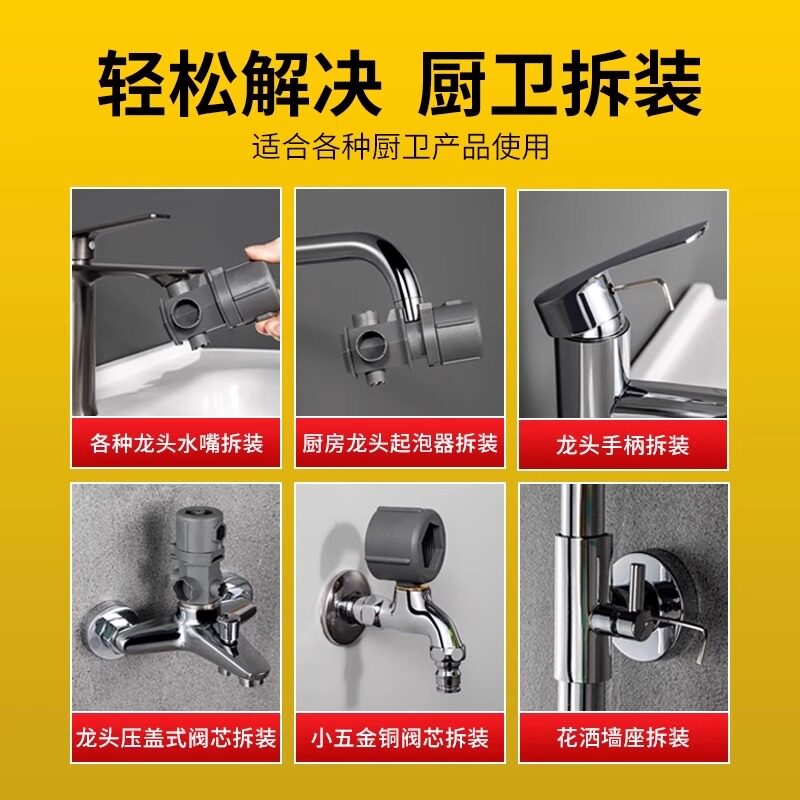 轻松解决 厨卫拆装

适合各种厨卫产品使用

各种龙头水嘴拆装

厨房龙头起泡器拆装

龙头手柄拆装

龙头压盖式阀芯拆装

小五金铜阀芯拆装

花洒墙座拆装