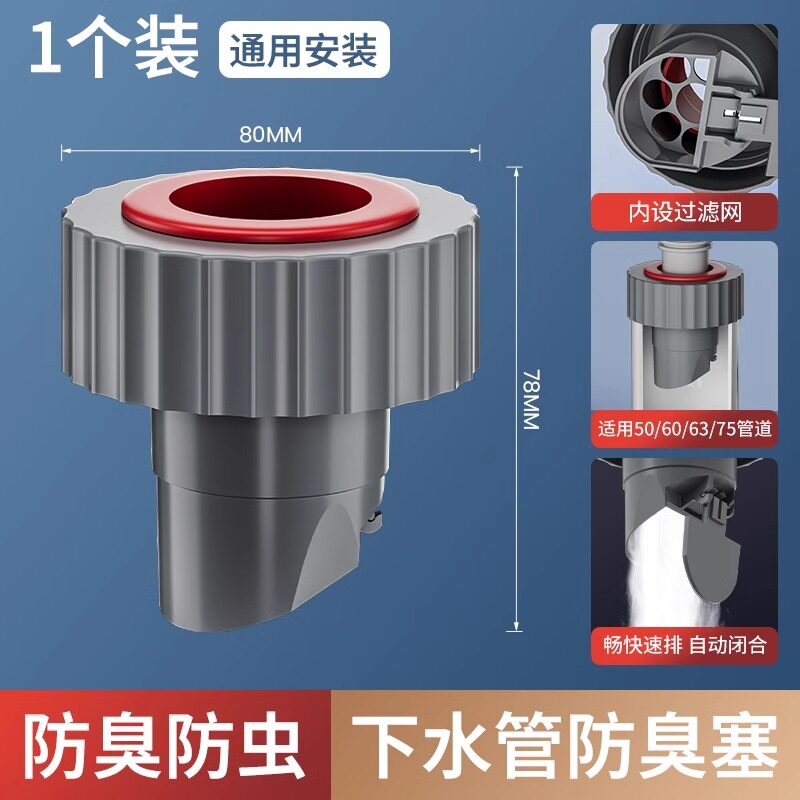 1个装 通用安装

80MM

78MM

内设过滤网

适用50/60/63/75管道

畅快速排 自动闭合

防臭防虫 下水管防臭塞