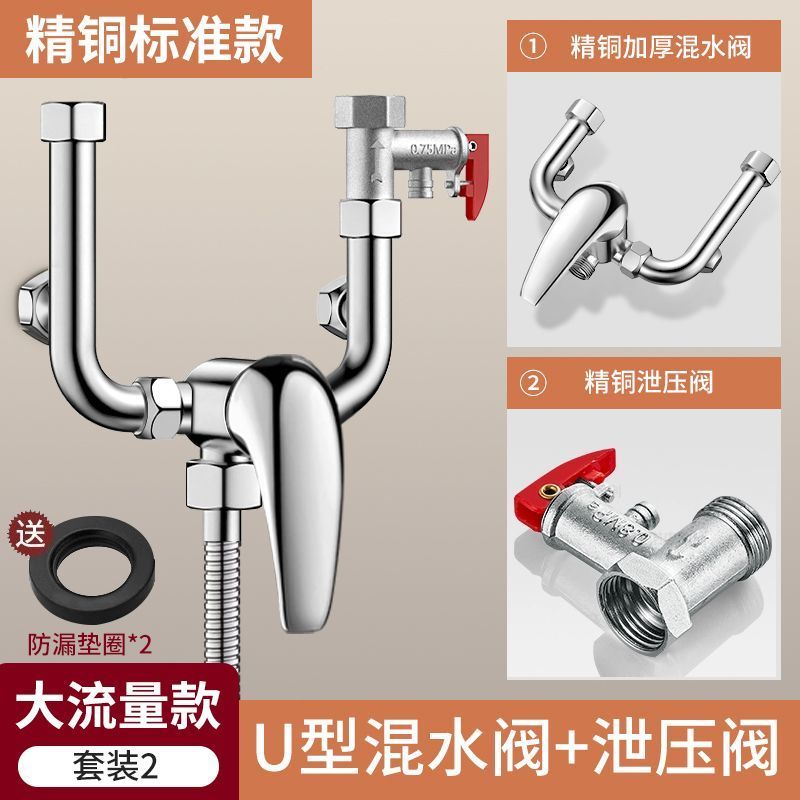 精铜标准款

① 精铜加厚混水阀

0.75MPa

② 精铜泄压阀

0.8MPa

送

防漏垫圈*2

大流量款

套装2

U型混水阀+泄压阀