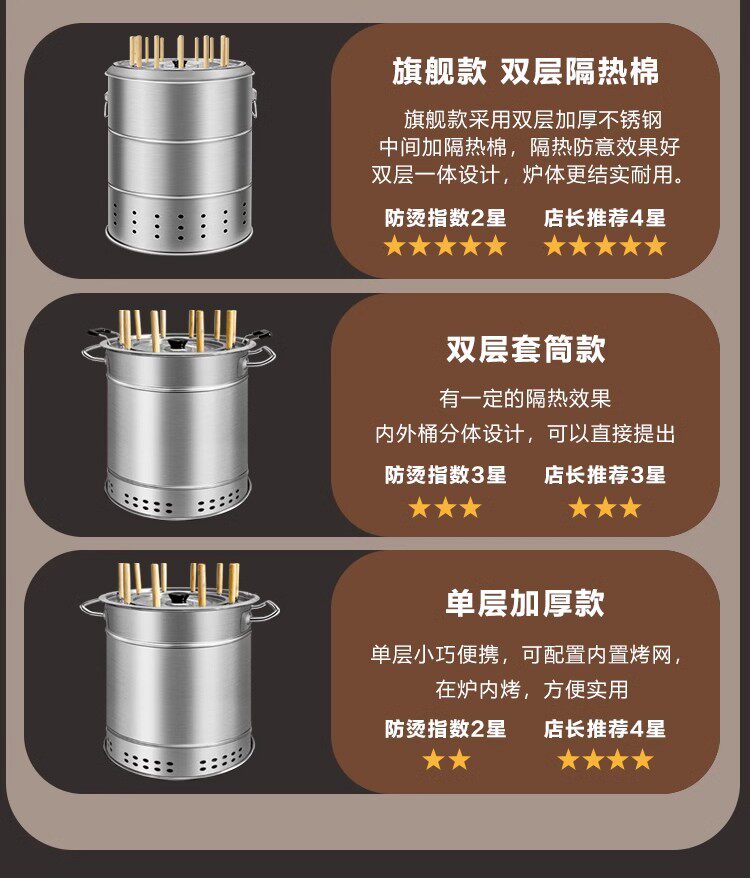 旗舰款 双层隔热棉

旗舰款采用双层加厚不锈钢
中间加隔热棉，隔热防意效果好
双层一体设计，炉体更结实耐用。

防烫指数2星 店长推荐4星
★★★★★ ★★★★★

双层套筒款

有一定的隔热效果
内外桶分体设计，可以直接提出

防烫指数3星 店长推荐3星
★★★ ★★★

单层加厚款

单层小巧便携，可配置内置烤网，
在炉内烤，方便实用

防烫指数2星 店长推荐4星
★★ ★★★★