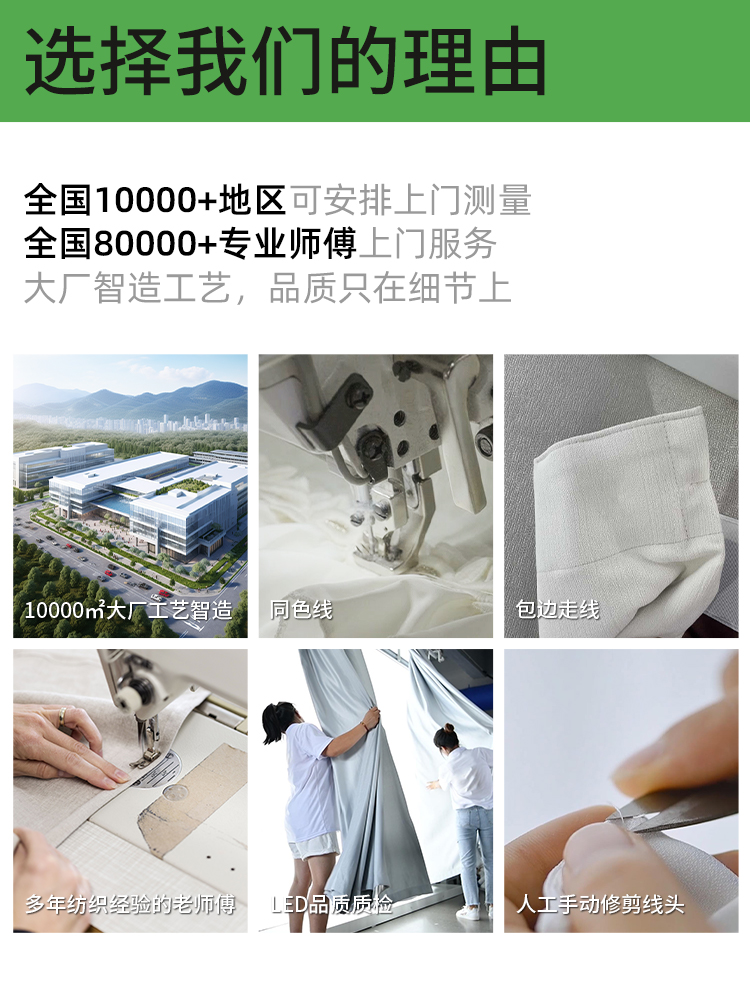 选择我们的理由

全国10000+地区可安排上门测量
全国80000+专业师傅上门服务
大厂智造工艺，品质只在细节上

10000㎡大厂工艺智造

同色线

包边走线

多年纺织经验的老师傅

LED品质质检

人工手动修剪线头