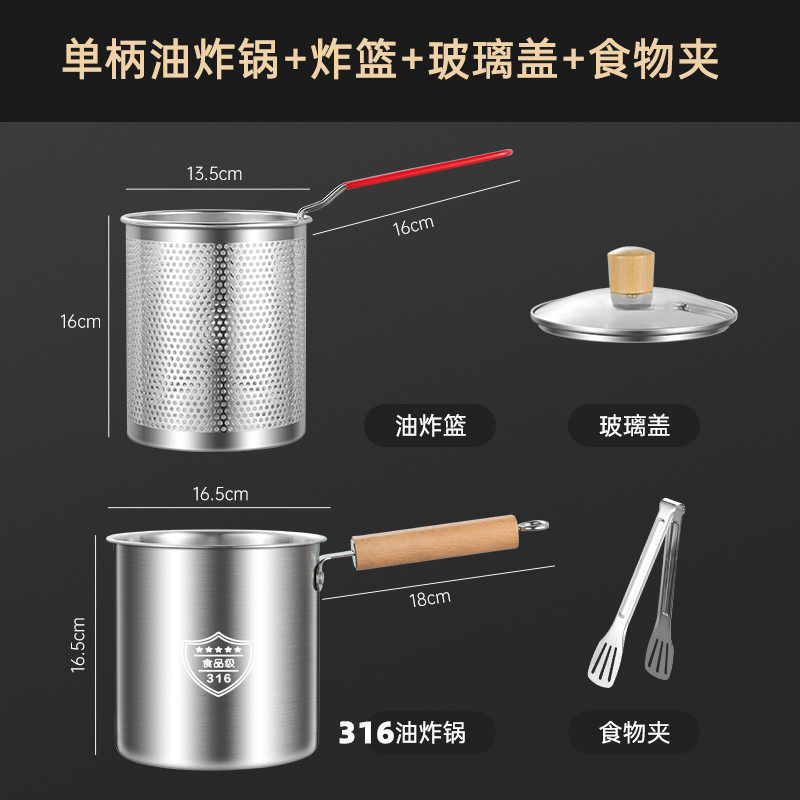 单柄油炸锅+炸篮+玻璃盖+食物夹

13.5cm

16cm

16cm

油炸篮

玻璃盖

16.5cm

18cm

16.5cm

食品级
316

316油炸锅

食物夹