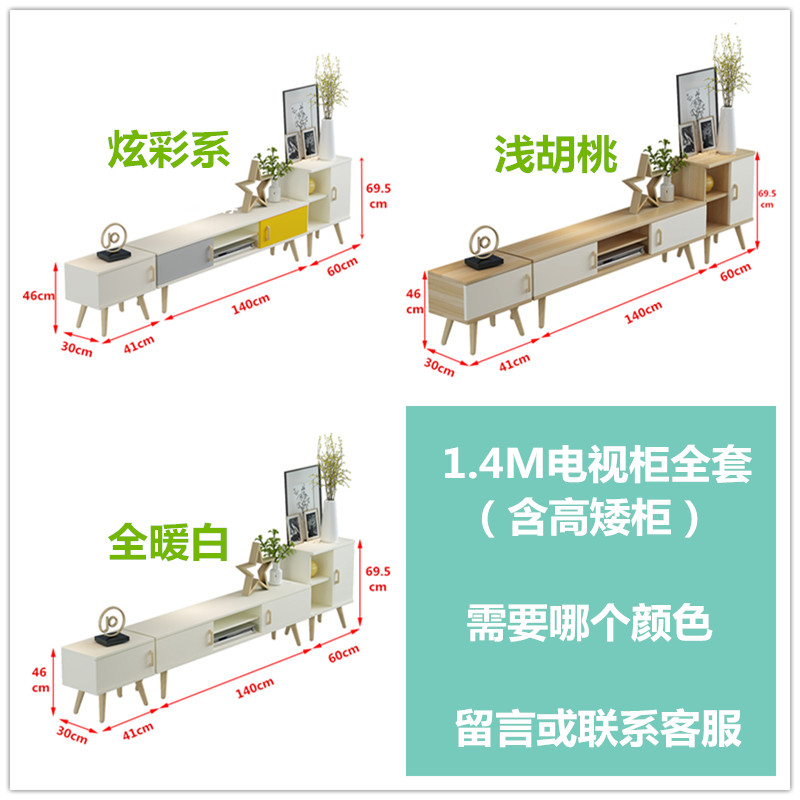 炫彩系

69.5 cm
46cm
30cm
41cm
140cm
60cm

浅胡桃

69.5 cm
46 cm
30cm
41cm
140cm
60cm

全暖白

69.5 cm
46 cm
30cm
41cm
140cm
60cm

1.4M电视柜全套
（含高矮柜）

需要哪个颜色

留言或联系客服