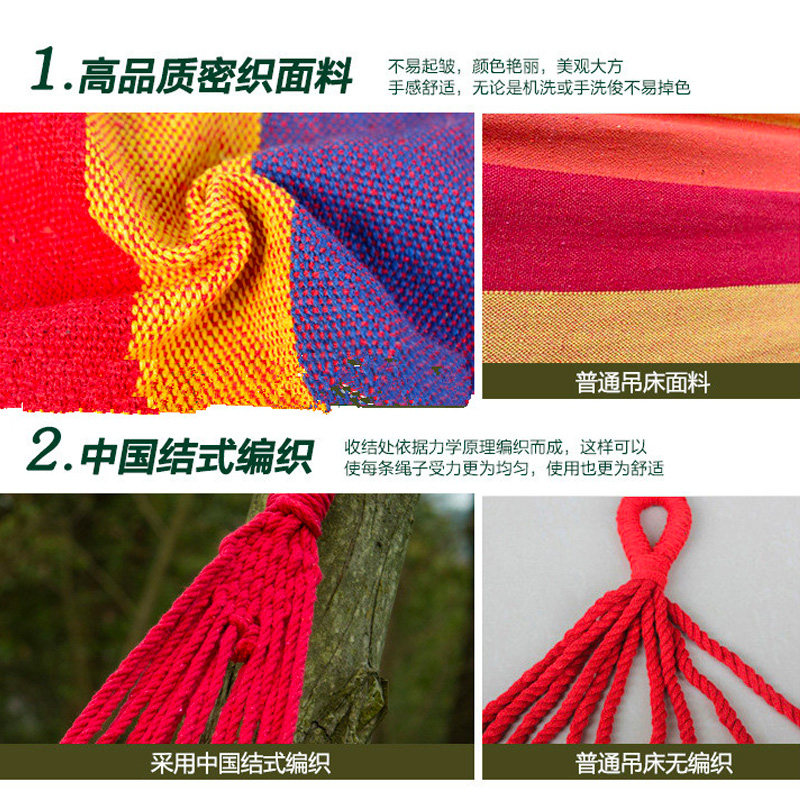 1.高品质密织面料

不易起皱，颜色艳丽，美观大方
手感舒适，无论是机洗或手洗俊不易掉色

普通吊床面料

2.中国结式编织

收结处依据力学原理编织而成，这样可以
使每条绳子受力更为均匀，使用也更为舒适

采用中国结式编织

普通吊床无编织