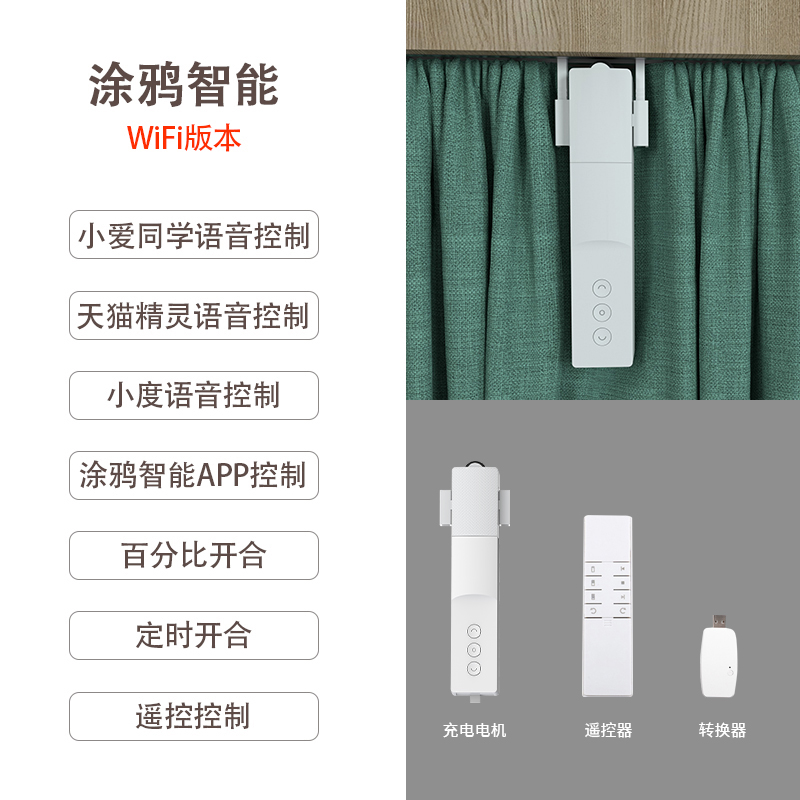 涂鸦智能
WiFi版本

小爱同学语音控制

天猫精灵语音控制

小度语音控制

涂鸦智能APP控制

百分比开合

定时开合

遥控控制

充电电机

遥控器

转换器