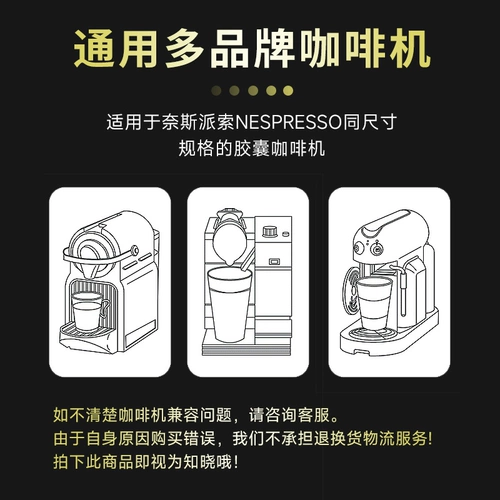 通用多品牌咖啡机

适用于奈斯派索NESPRESSO同尺寸规格的胶囊咖啡机

如不清楚咖啡机兼容问题，请咨询客服。
由于自身原因购买错误，我们不承担退换货物流服务!
拍下此商品即视为知晓哦!