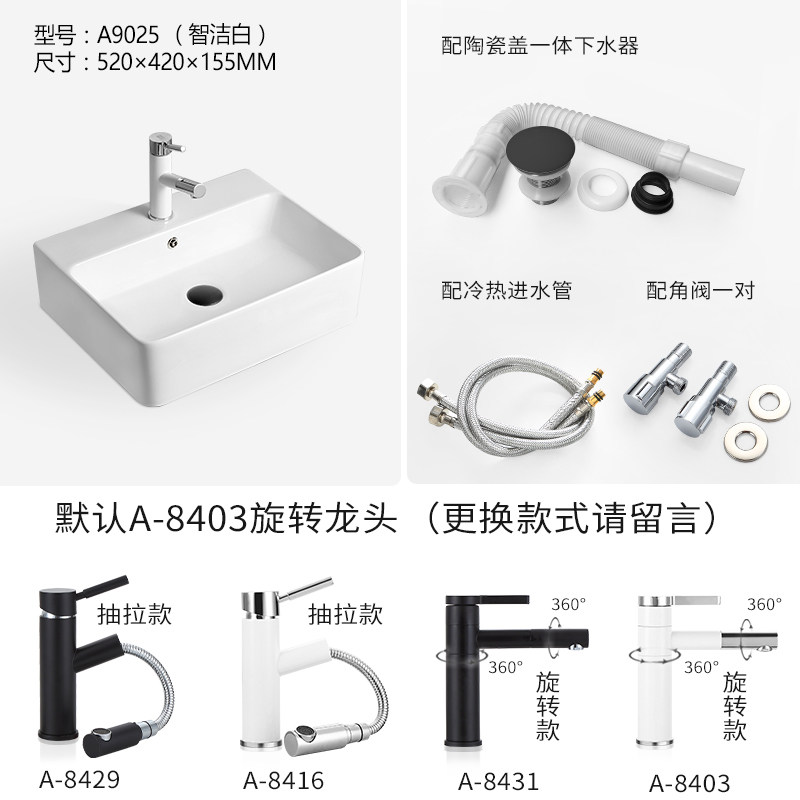 型号：A9025（智洁白）
尺寸：520×420×155MM

配陶瓷盖一体下水器

配冷热进水管

配角阀一对

默认A-8403旋转龙头（更换款式请留言）

抽拉款

A-8429

抽拉款

A-8416

360°

360°

旋转款

A-8431

360°

360°

旋转款

A-8403