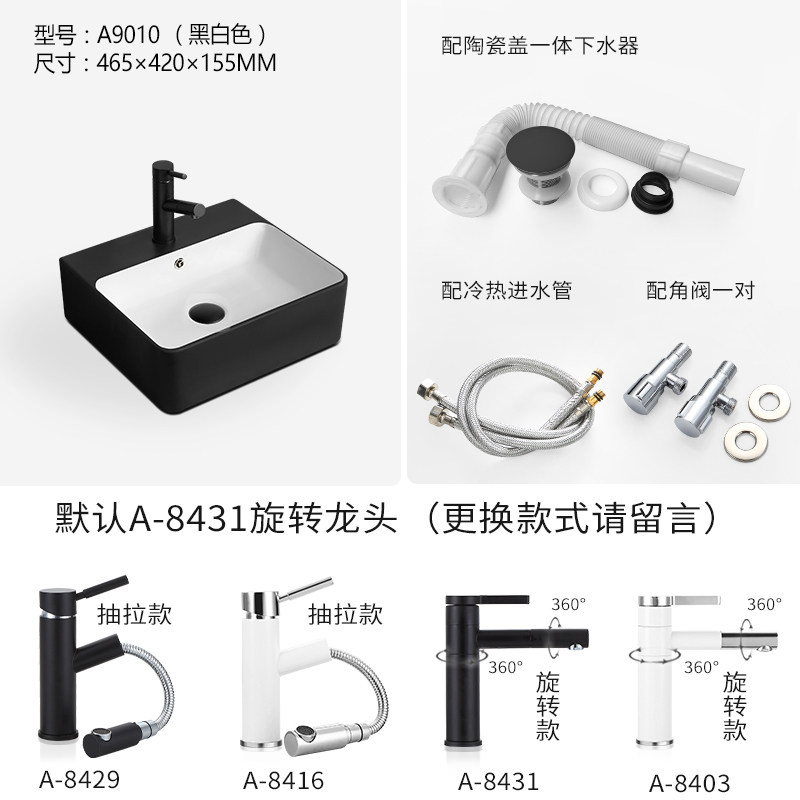 型号：A9010（黑白色）
尺寸：465×420×155MM

配陶瓷盖一体下水器

配冷热进水管

配角阀一对

默认A-8431旋转龙头（更换款式请留言）

抽拉款

A-8429

抽拉款

A-8416

360°

360°

旋转款

A-8431

360°

360°

旋转款

A-8403