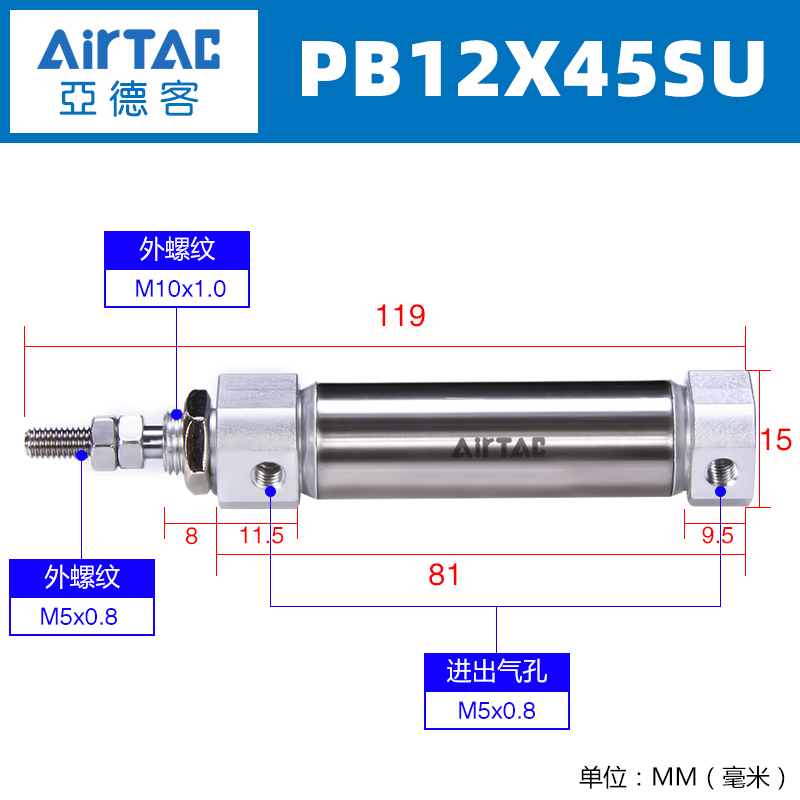 AirTAC
亞德客

PB12X45SU

外螺纹
M10x1.0

119

AirTAC

15

8

11.5

9.5

81

外螺纹
M5x0.8

进出气孔
M5x0.8

单位：MM（毫米）