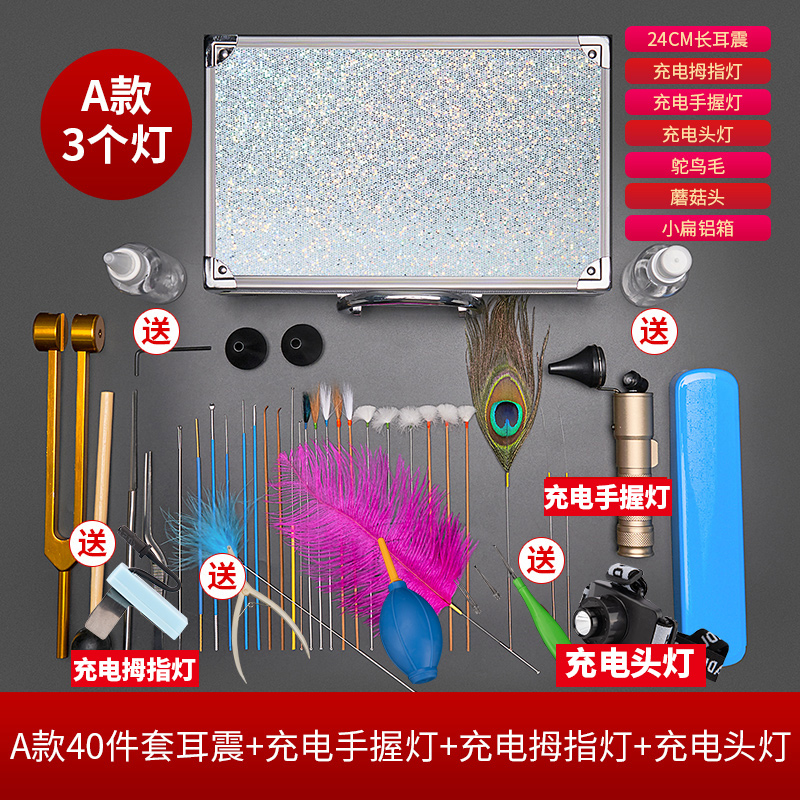 A款
3个灯

24CM长耳震
充电拇指灯
充电手握灯
充电头灯
鸵鸟毛
蘑菇头
小扁铝箱

送
送
送
送
送

充电手握灯
充电拇指灯
充电头灯

A款40件套耳震+充电手握灯+充电拇指灯+充电头灯