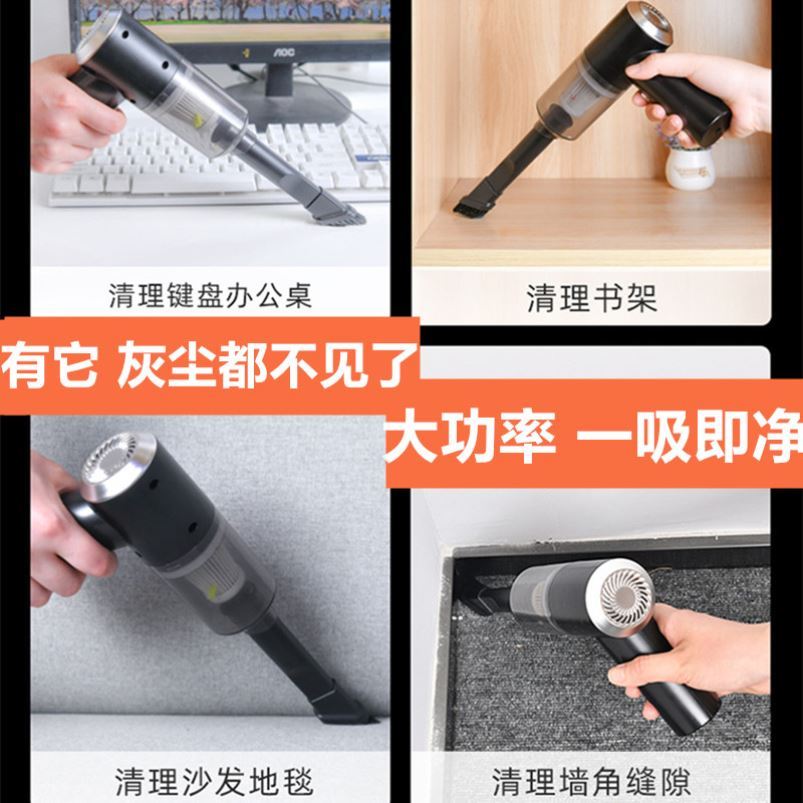 AOC

清理键盘办公桌

清理书架

有它 灰尘都不见了

大功率 一吸即净

清理沙发地毯

清理墙角缝隙