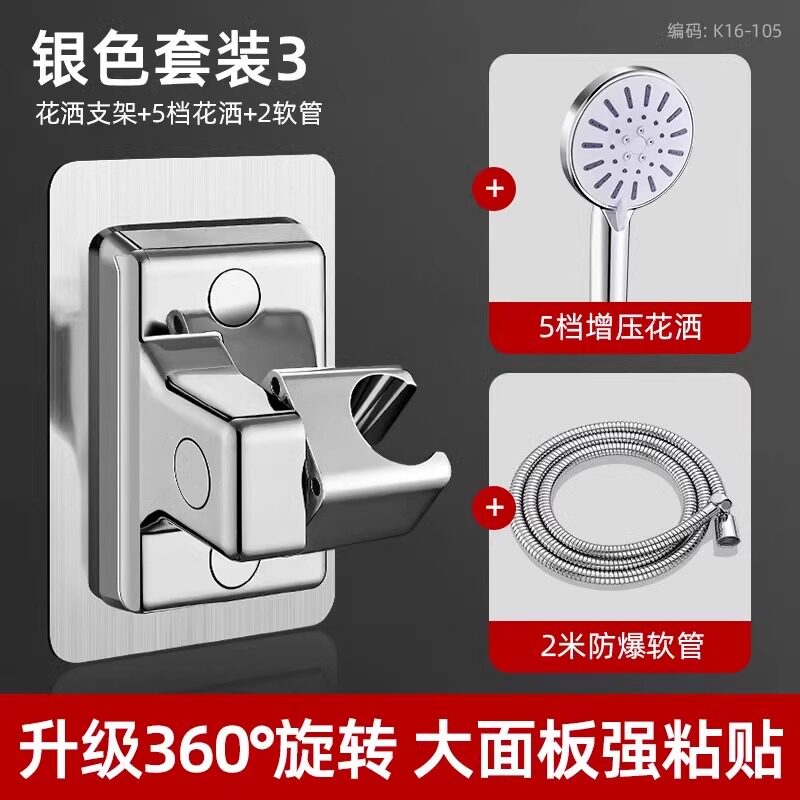 银色套装3

花洒支架+5档花洒+2软管

编码: K16-105

+

5档增压花洒

+

2米防爆软管

升级360°旋转 大面板强粘贴